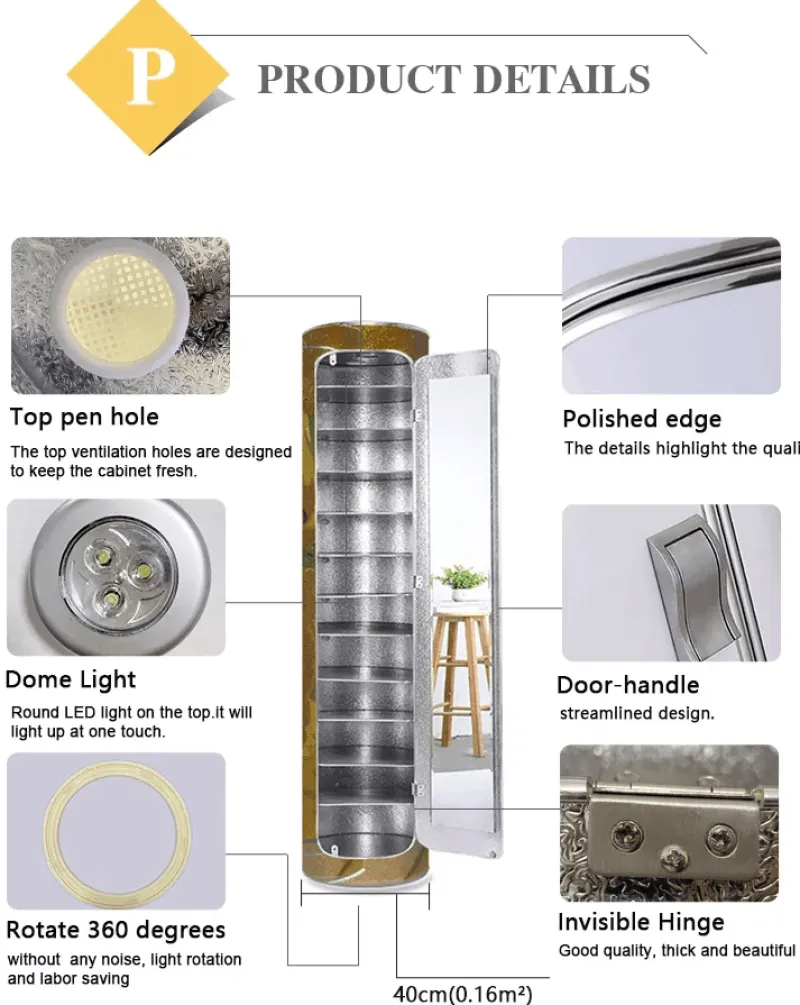 P

PRODUCT DETAILS

Top pen hole

The top ventilation holes are designed to keep the cabinet fresh.

Dome Light

Round LED light on the top.it will light up at one touch.

Rotate 360 degrees

without any noise, light rotation and labor saving

Polished edge

The details highlight the quali

Door-handle

streamlined design.

Invisible Hinge

Good quality, thick and beautiful

40cm(0.16m²)