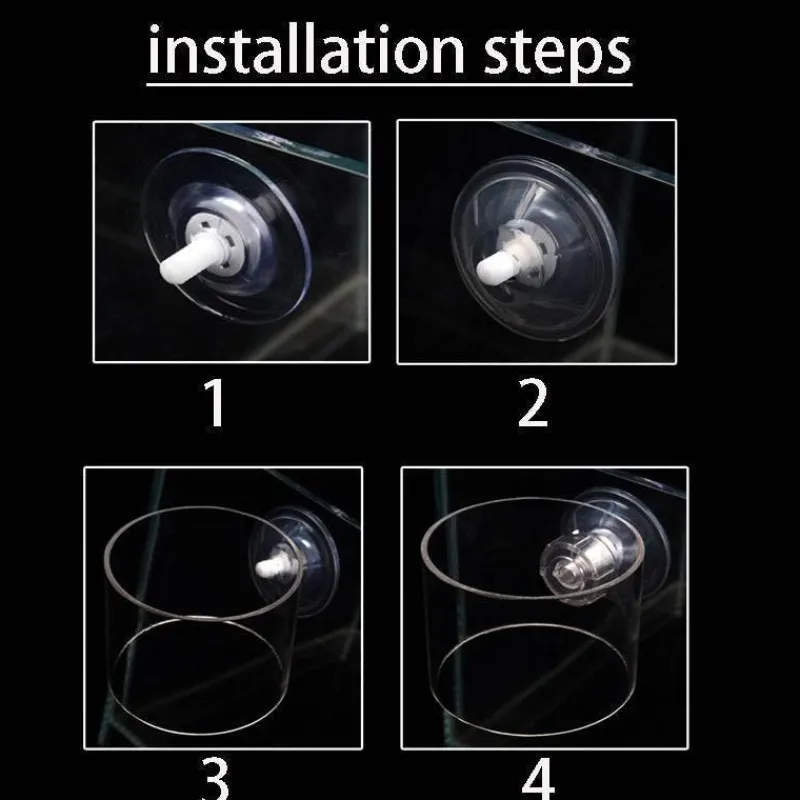 installation steps

1

2

3

4