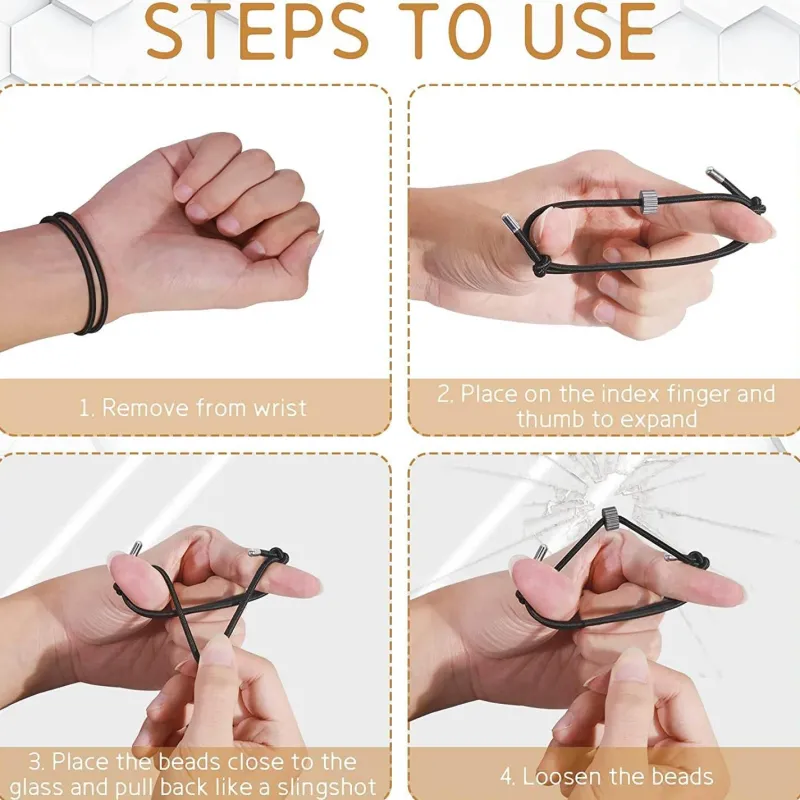 STEPS TO USE

1. Remove from wrist

2. Place on the index finger and thumb to expand

3. Place the beads close to the glass and pull back like a slingshot

4. Loosen the beads