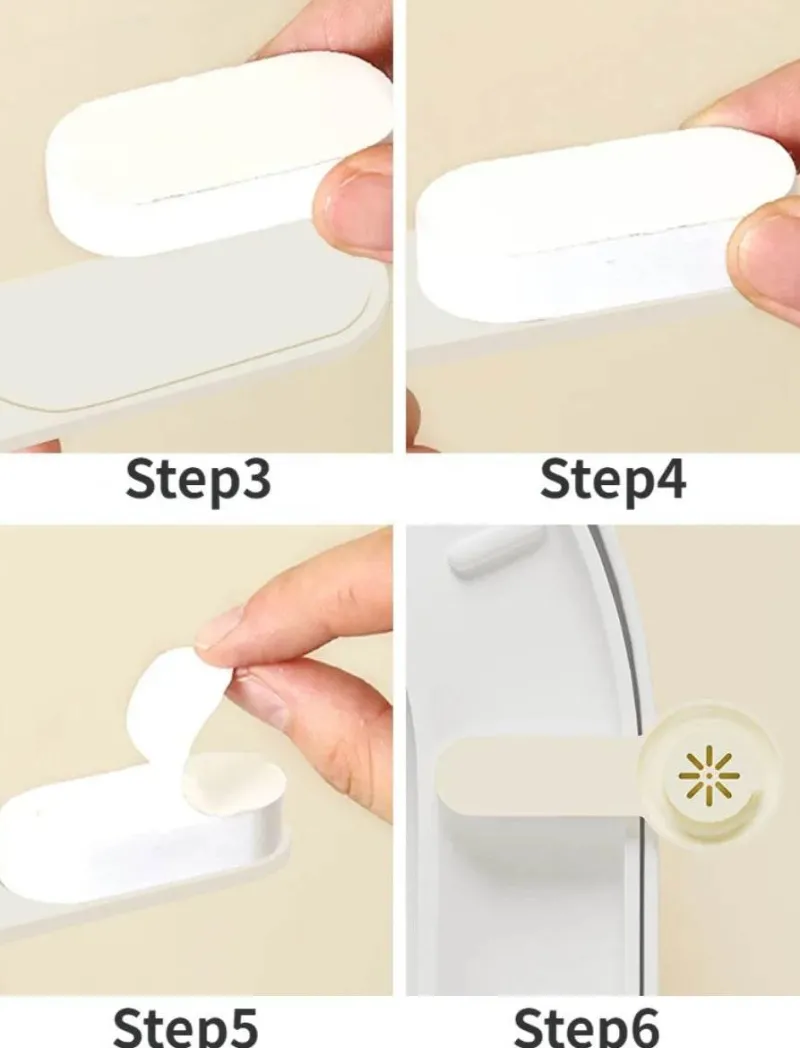 Step3

Step4

Step5

Step6