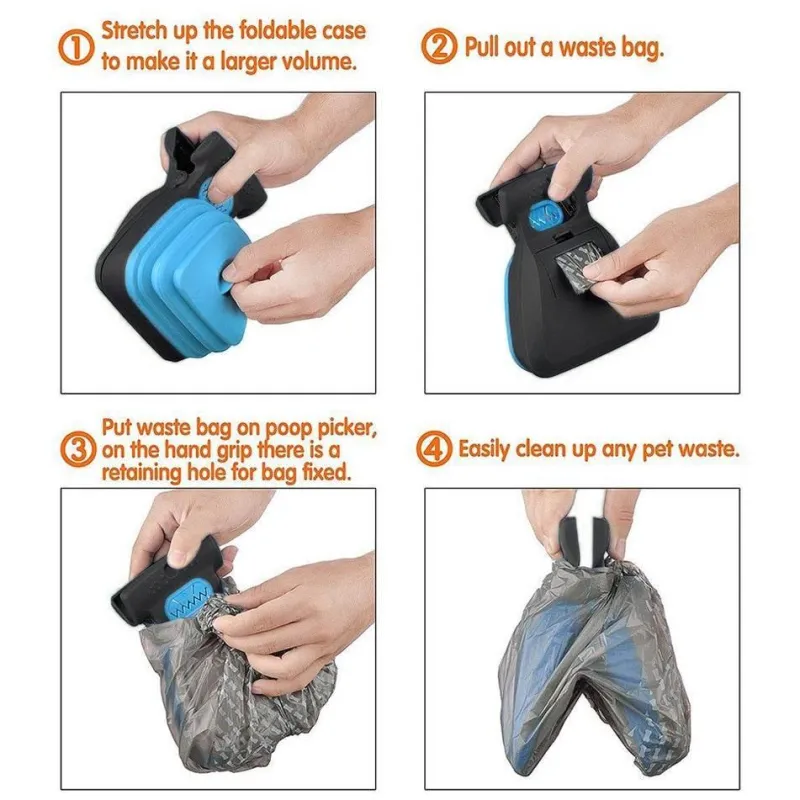 ① Stretch up the foldable case to make it a larger volume.

② Pull out a waste bag.

③ Put waste bag on poop picker, on the hand grip there is a retaining hole for bag fixed.

④ Easily clean up any pet waste.