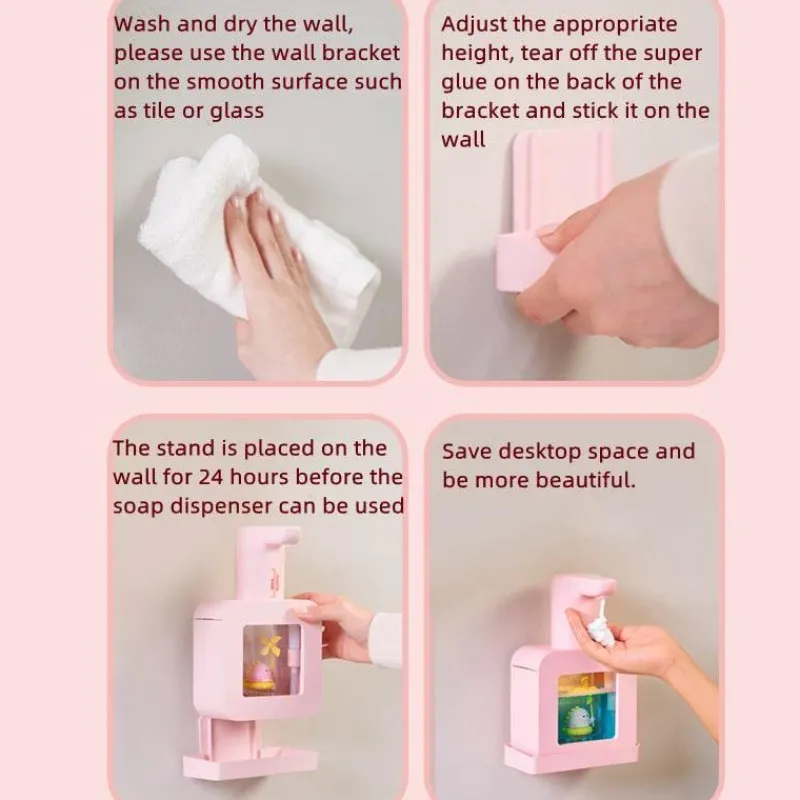 Wash and dry the wall, please use the wall bracket on the smooth surface such as tile or glass

Adjust the appropriate height, tear off the super glue on the back of the bracket and stick it on the wall

The stand is placed on the wall for 24 hours before the soap dispenser can be used

Save desktop space and be more beautiful.