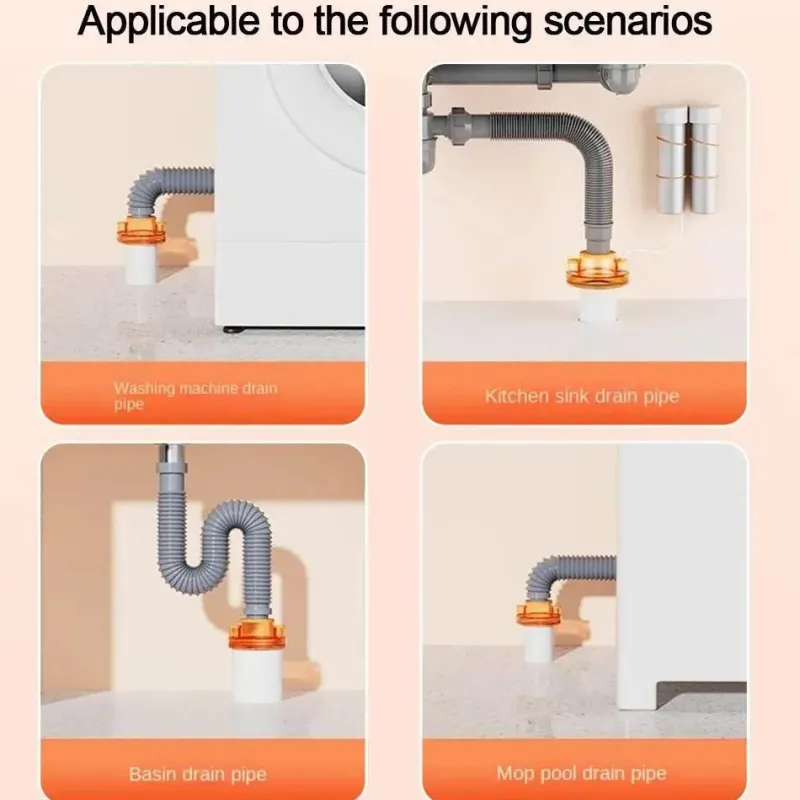 Applicable to the following scenarios

Washing machine drain pipe

Kitchen sink drain pipe

Basin drain pipe

Mop pool drain pipe