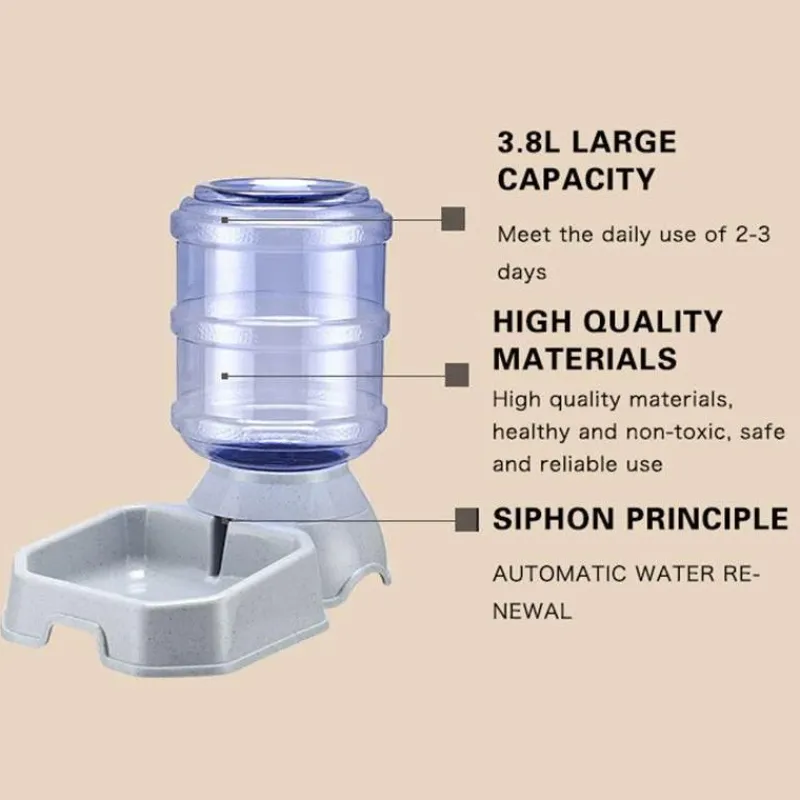 3.8L LARGE CAPACITY

Meet the daily use of 2-3 days

HIGH QUALITY MATERIALS

High quality materials, healthy and non-toxic, safe and reliable use

SIPHON PRINCIPLE

AUTOMATIC WATER RENEWAL