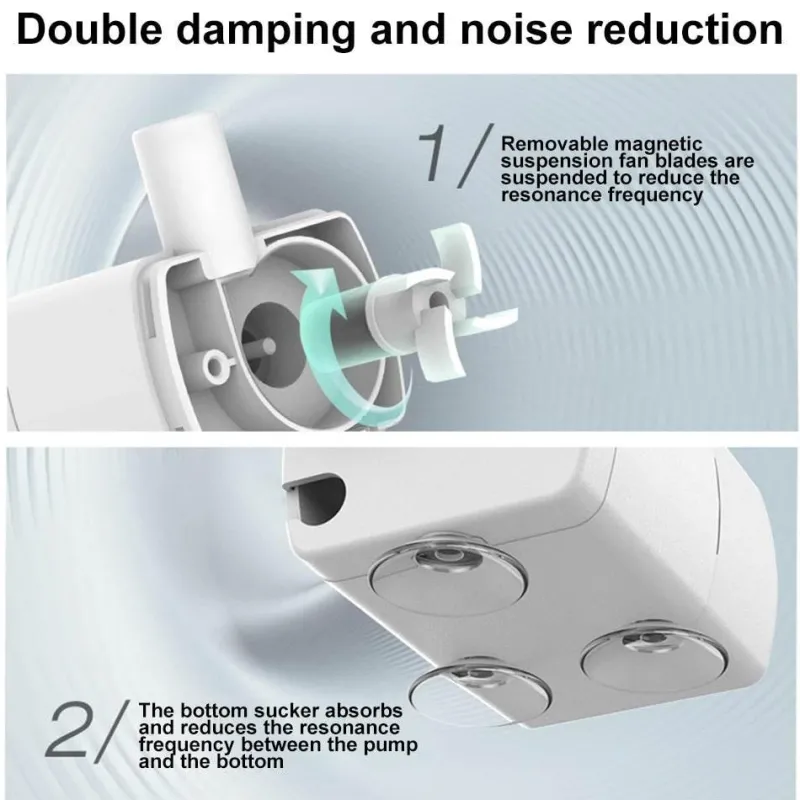 Double damping and noise reduction

1/ Removable magnetic suspension fan blades are suspended to reduce the resonance frequency

2/ The bottom sucker absorbs and reduces the resonance frequency between the pump and the bottom