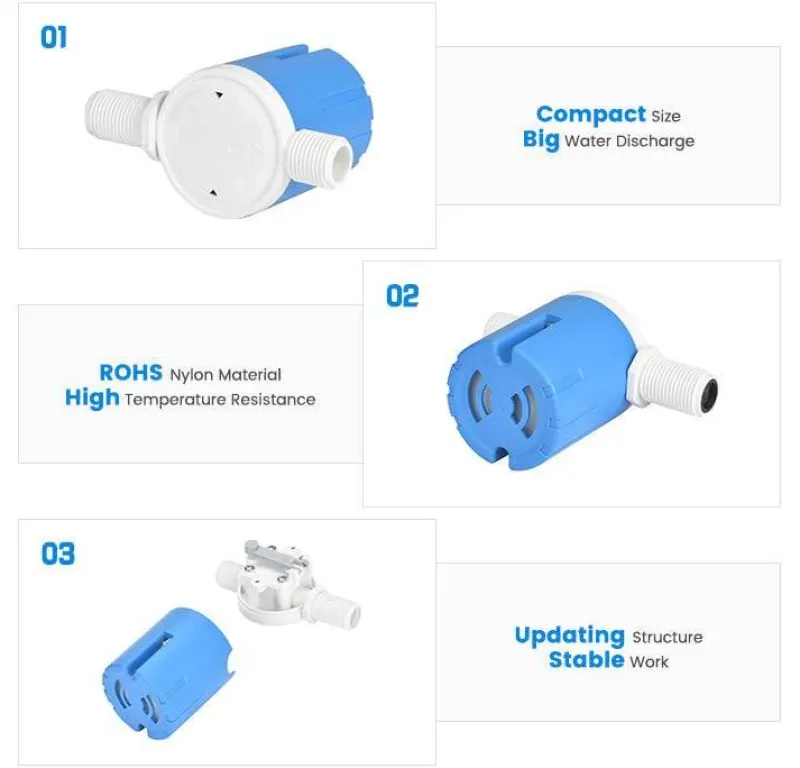 01

Compact Size
Big Water Discharge

02

ROHS Nylon Material
High Temperature Resistance

03

Updating Structure
Stable Work