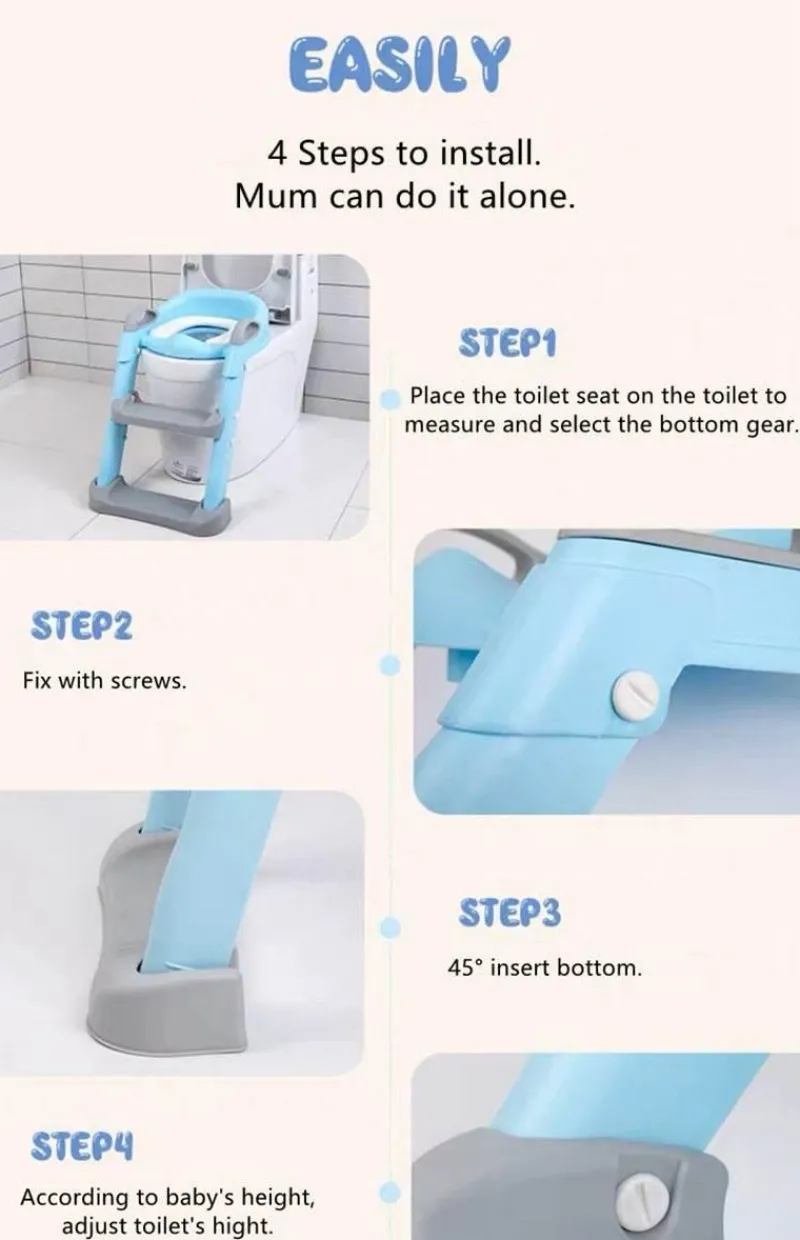 EASILY

4 Steps to install.
Mum can do it alone.

STEP1

Place the toilet seat on the toilet to measure and select the bottom gear.

STEP2

Fix with screws.

STEP3

45° insert bottom.

STEP4

According to baby's height, adjust toilet's hight.