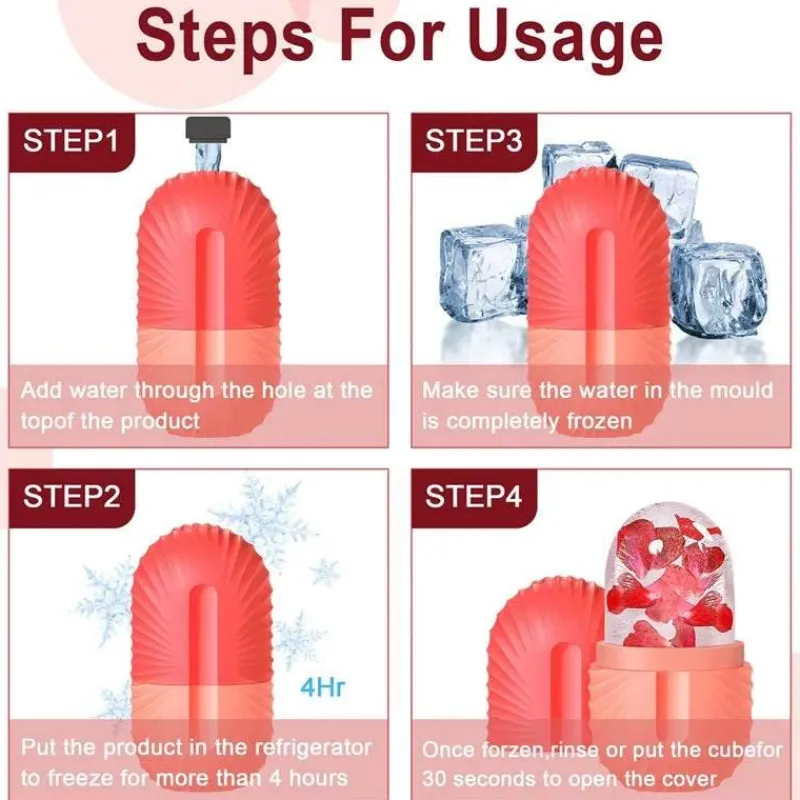 Steps For Usage

STEP1

Add water through the hole at the topof the product

STEP3

Make sure the water in the mould is completely frozen

STEP2

4Hr

Put the product in the refrigerator to freeze for more than 4 hours

STEP4

Once forzen,rinse or put the cubefor 30 seconds to open the cover