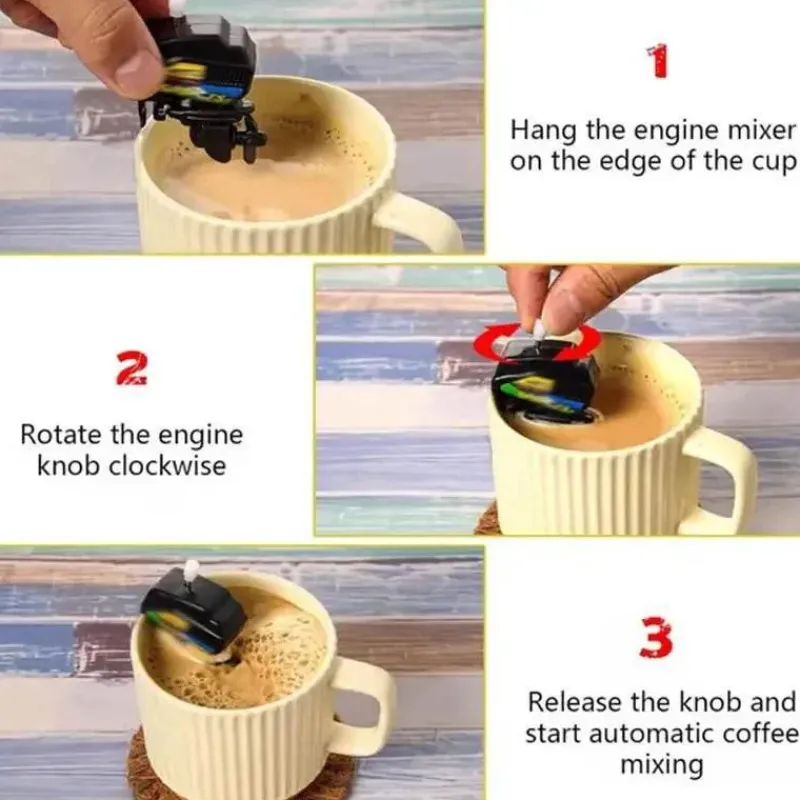 1

Hang the engine mixer on the edge of the cup

2

Rotate the engine knob clockwise

3

Release the knob and start automatic coffee mixing