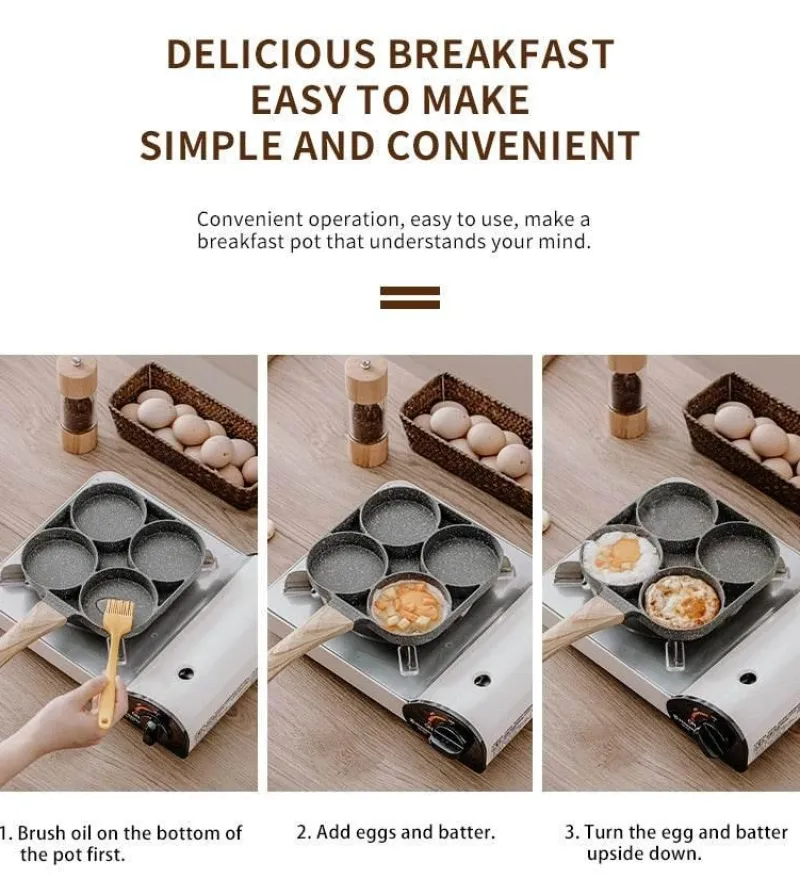 DELICIOUS BREAKFAST
EASY TO MAKE
SIMPLE AND CONVENIENT

Convenient operation, easy to use, make a breakfast pot that understands your mind.

1. Brush oil on the bottom of the pot first.

2. Add eggs and batter.

3. Turn the egg and batter upside down.