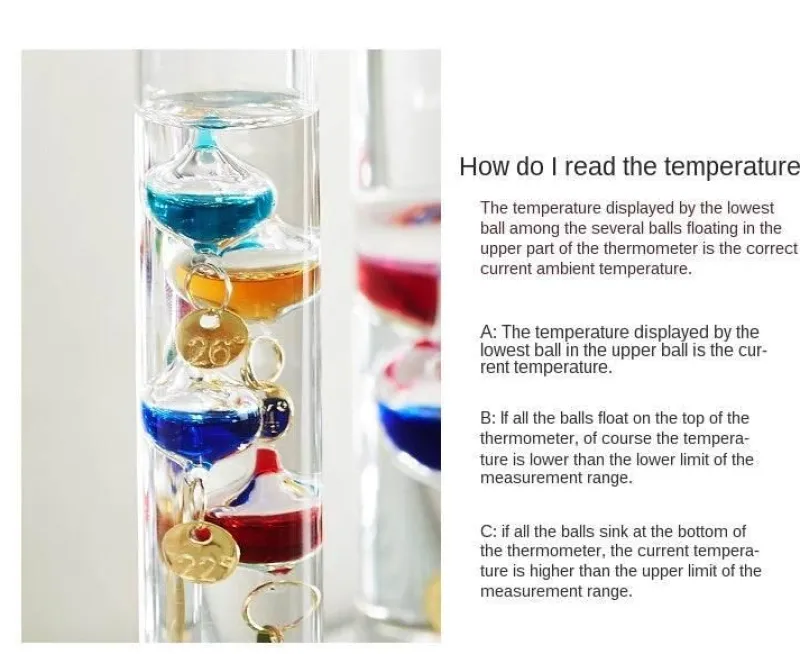 26°

22°

How do I read the temperature

The temperature displayed by the lowest ball among the several balls floating in the upper part of the thermometer is the correct current ambient temperature.

A: The temperature displayed by the lowest ball in the upper ball is the current temperature.

B: If all the balls float on the top of the thermometer, of course the temperature is lower than the lower limit of the measurement range.

C: if all the balls sink at the bottom of the thermometer, the current temperature is higher than the upper limit of the measurement range.