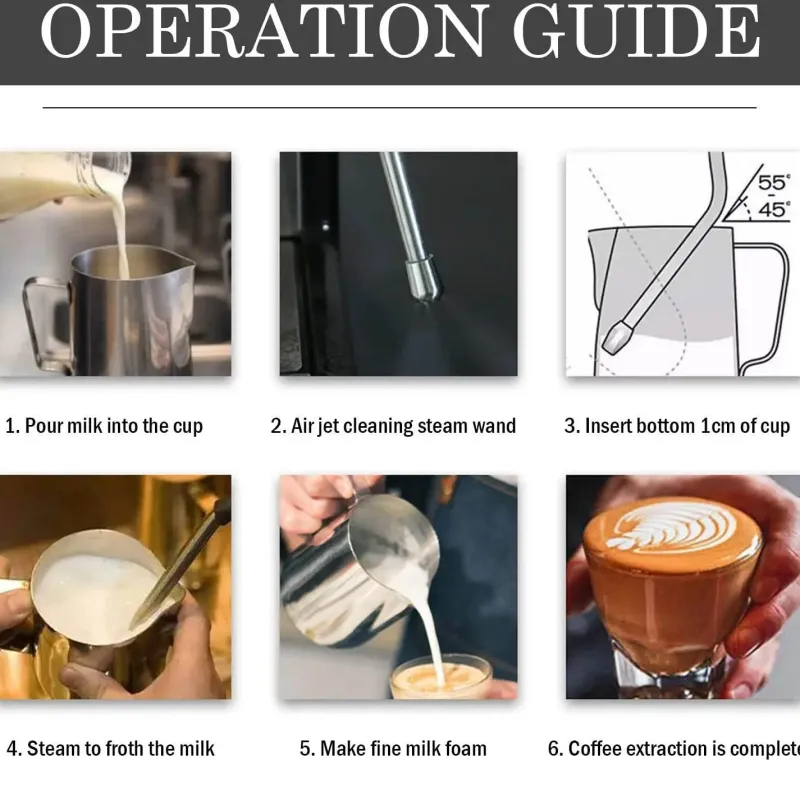 OPERATION GUIDE

55°
-
45°

1. Pour milk into the cup

2. Air jet cleaning steam wand

3. Insert bottom 1cm of cup

4. Steam to froth the milk

5. Make fine milk foam

6. Coffee extraction is complete