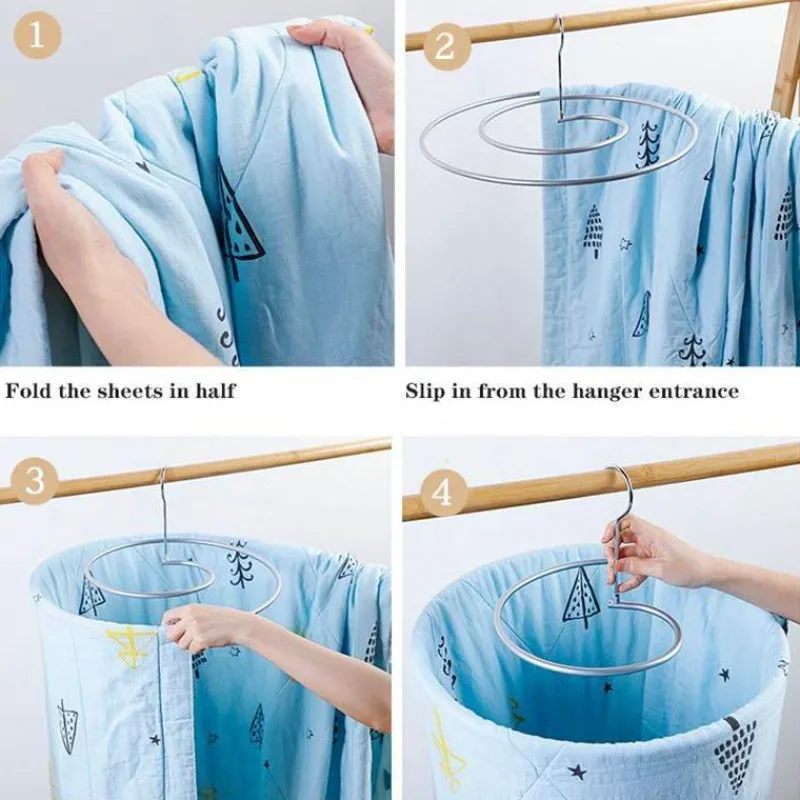 1

Fold the sheets in half

2

Slip in from the hanger entrance

3

4