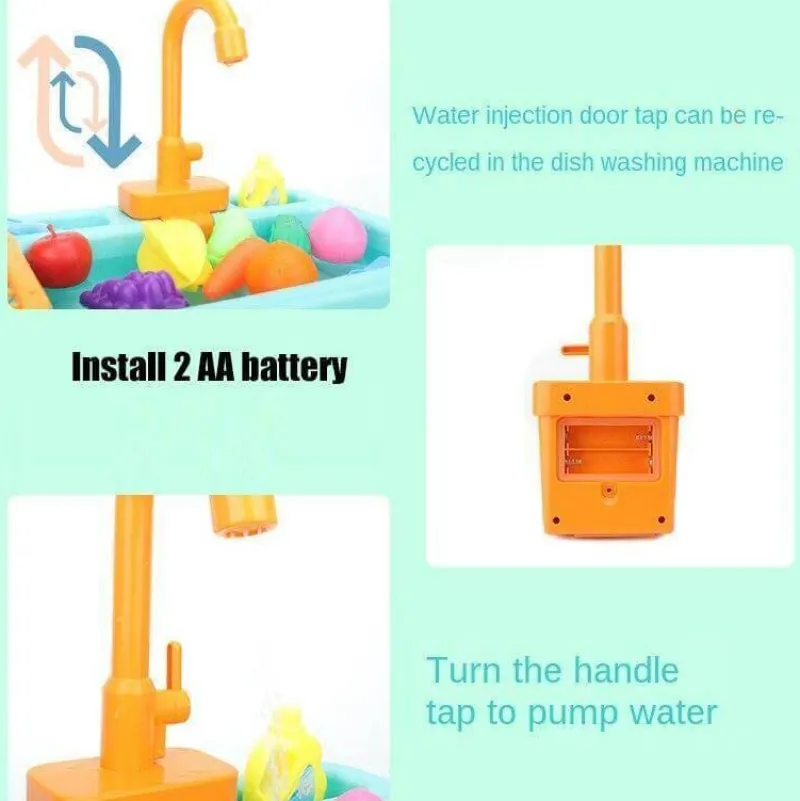 Water injection door tap can be recycled in the dish washing machine

Install 2 AA battery

Turn the handle tap to pump water