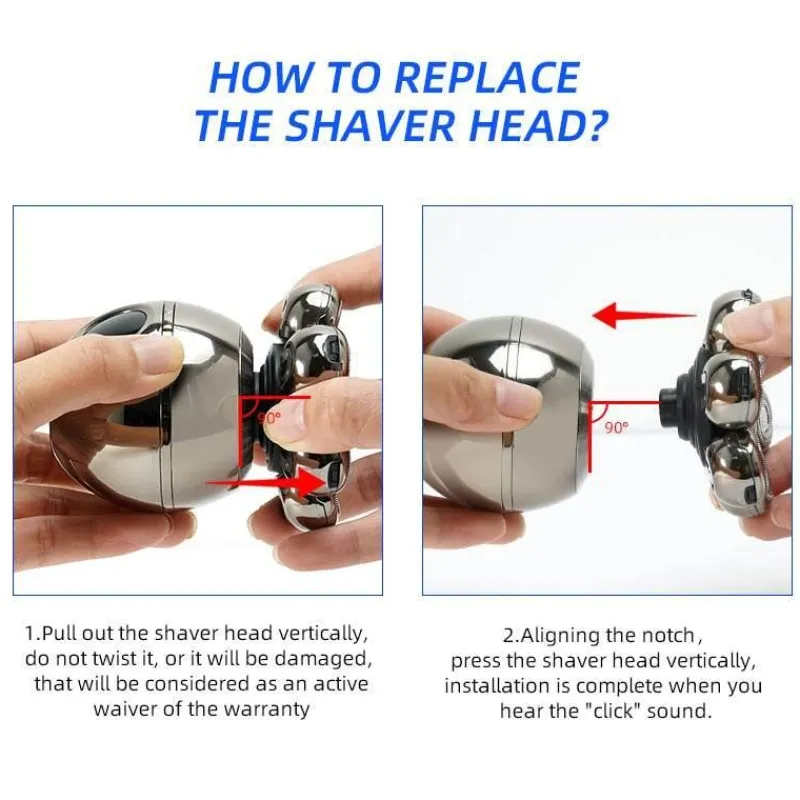 HOW TO REPLACE THE SHAVER HEAD?

90°

90°

1.Pull out the shaver head vertically, do not twist it, or it will be damaged, that will be considered as an active waiver of the warranty

2.Aligning the notch, press the shaver head vertically, installation is complete when you hear the "click" sound.