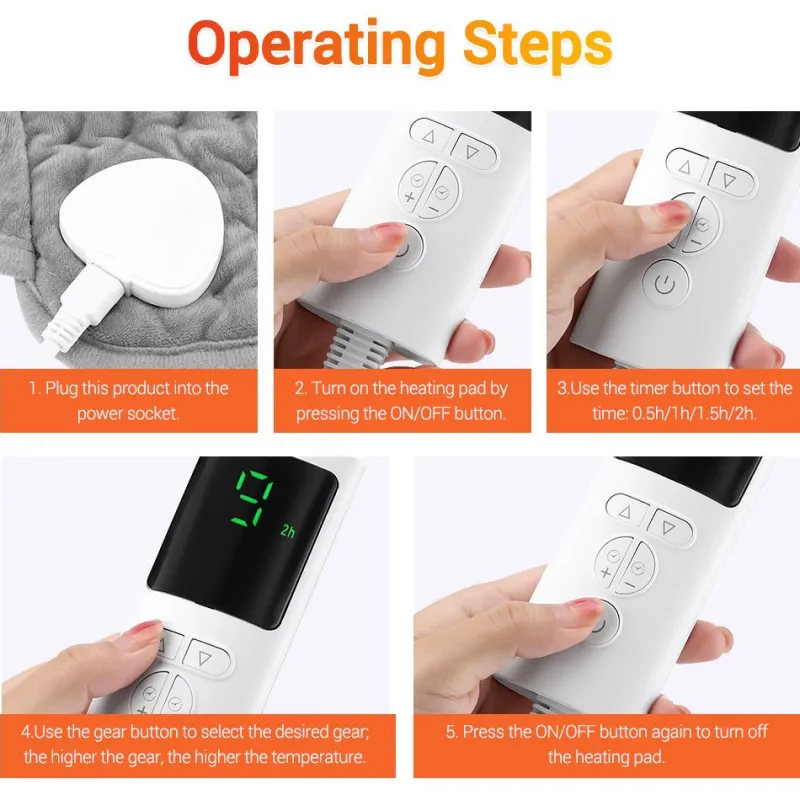 Operating Steps

1. Plug this product into the power socket.

2. Turn on the heating pad by pressing the ON/OFF button.

3.Use the timer button to set the time: 0.5h/1h/1.5h/2h.

9

2h

4.Use the gear button to select the desired gear; the higher the gear, the higher the temperature.

5. Press the ON/OFF button again to turn off the heating pad.