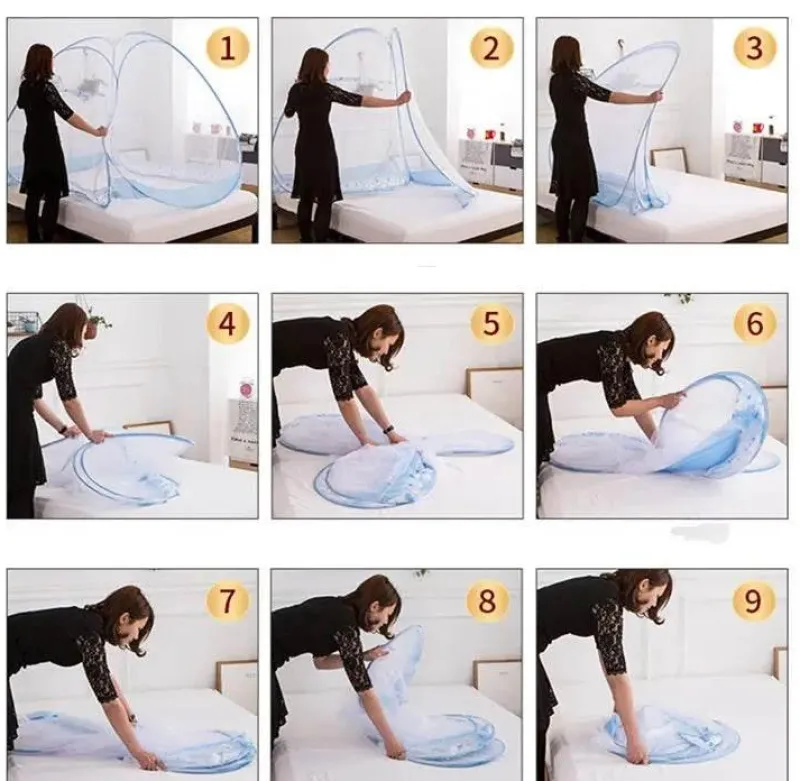 1
2
3
4
5
6
7
8
9