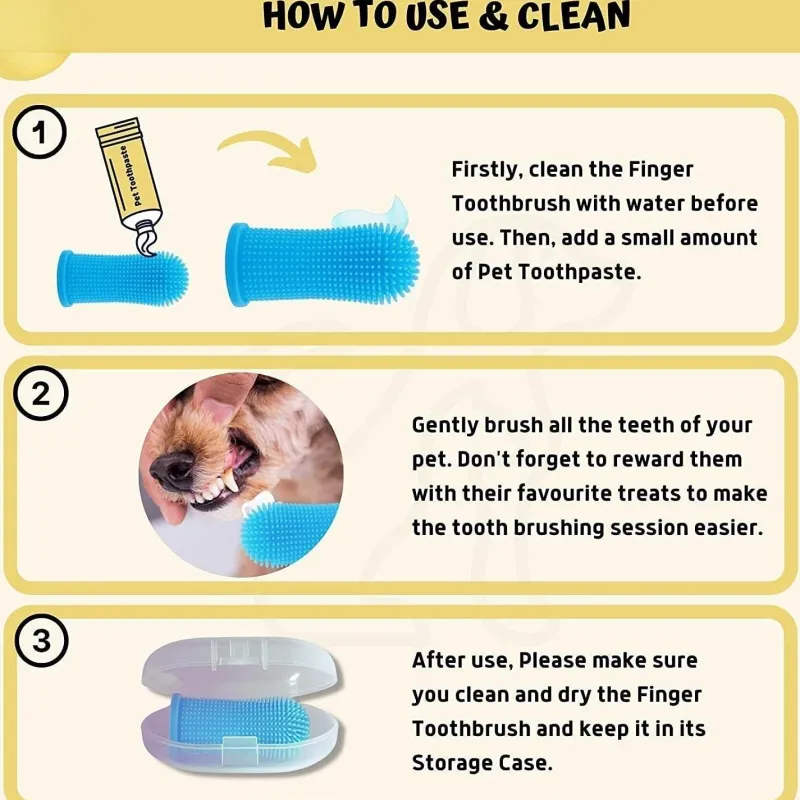 HOW TO USE & CLEAN

1

Pet Toothpaste

Firstly, clean the Finger Toothbrush with water before use. Then, add a small amount of Pet Toothpaste.

2

Gently brush all the teeth of your pet. Don't forget to reward them with their favourite treats to make the tooth brushing session easier.

3

After use, Please make sure you clean and dry the Finger Toothbrush and keep it in its Storage Case.