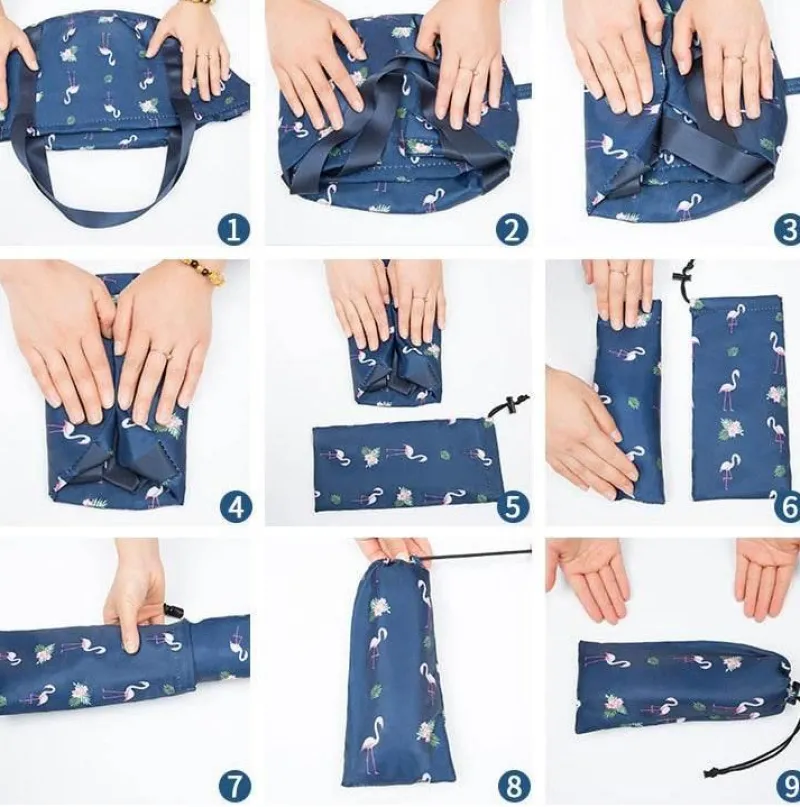 1
2
3
4
5
6
7
8
9