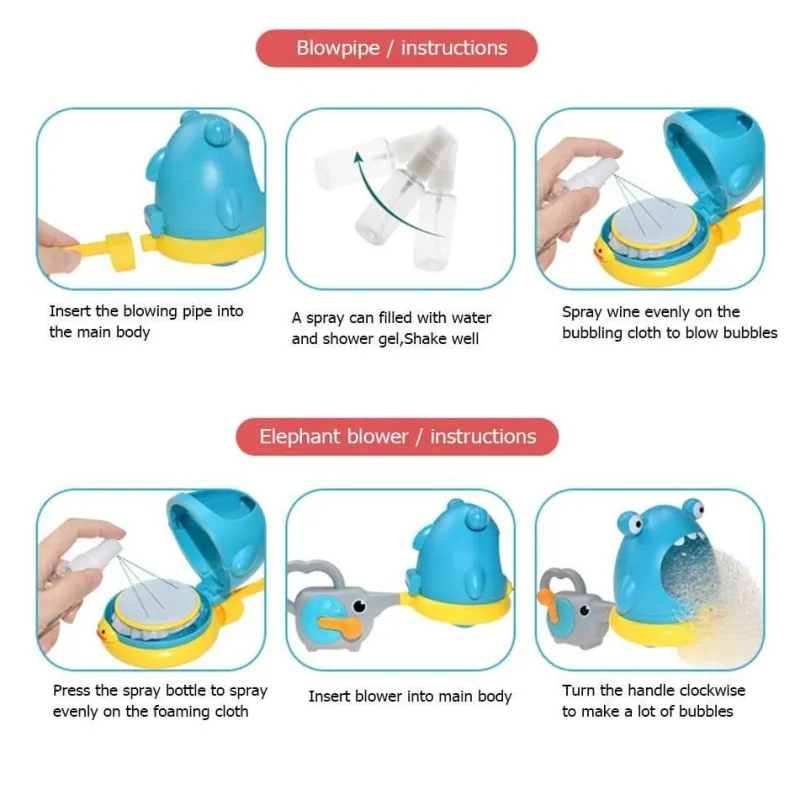 Blowpipe / instructions

Insert the blowing pipe into the main body

A spray can filled with water and shower gel,Shake well

Spray wine evenly on the bubbling cloth to blow bubbles

Elephant blower / instructions

Press the spray bottle to spray evenly on the foaming cloth

Insert blower into main body

Turn the handle clockwise to make a lot of bubbles