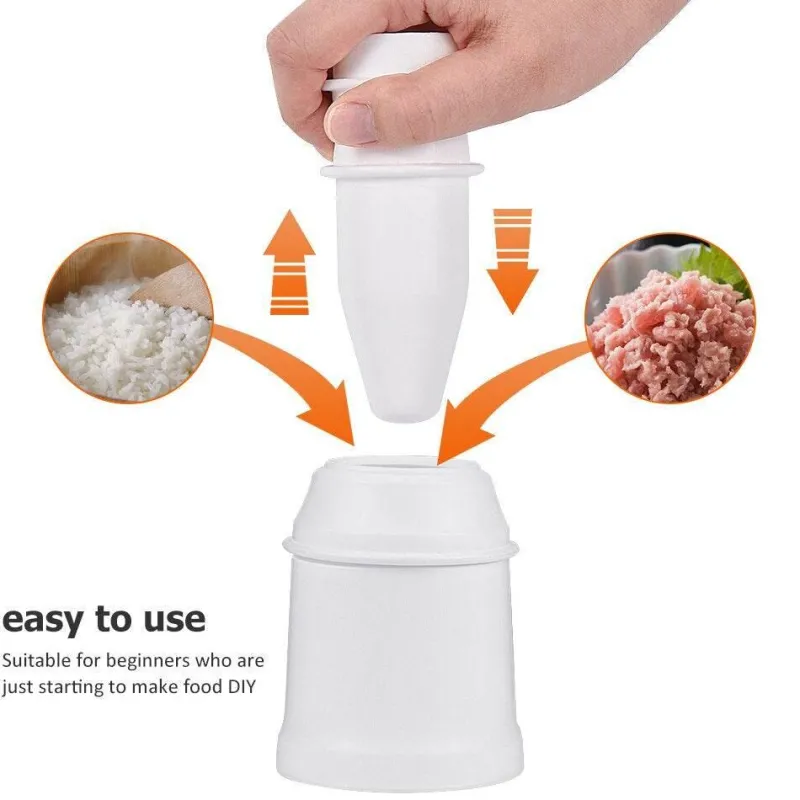 easy to use

Suitable for beginners who are just starting to make food DIY