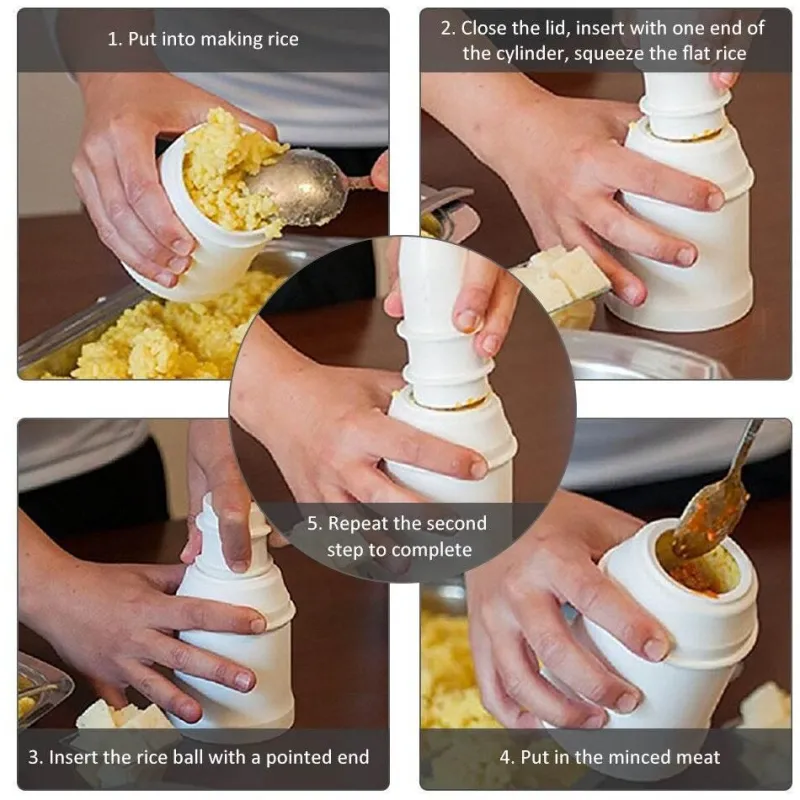 1. Put into making rice

2. Close the lid, insert with one end of the cylinder, squeeze the flat rice

5. Repeat the second step to complete

3. Insert the rice ball with a pointed end

4. Put in the minced meat