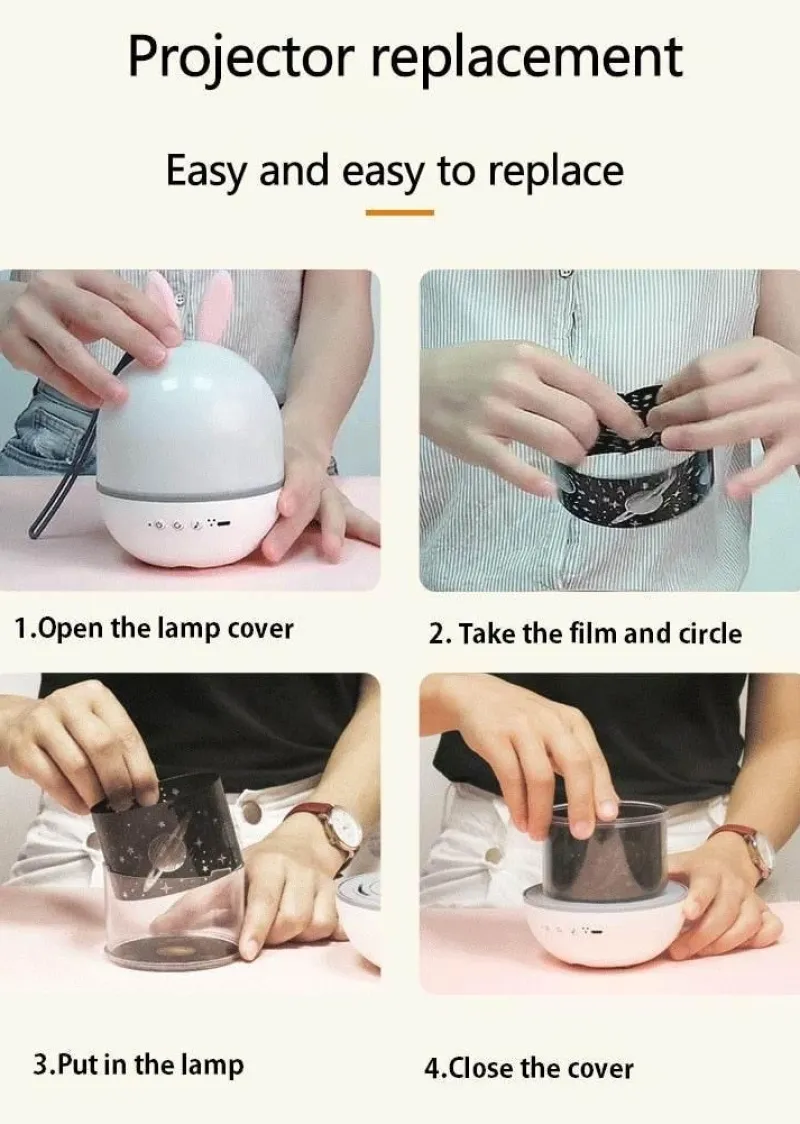 Projector replacement

Easy and easy to replace

1.Open the lamp cover

2. Take the film and circle

3.Put in the lamp

4.Close the cover