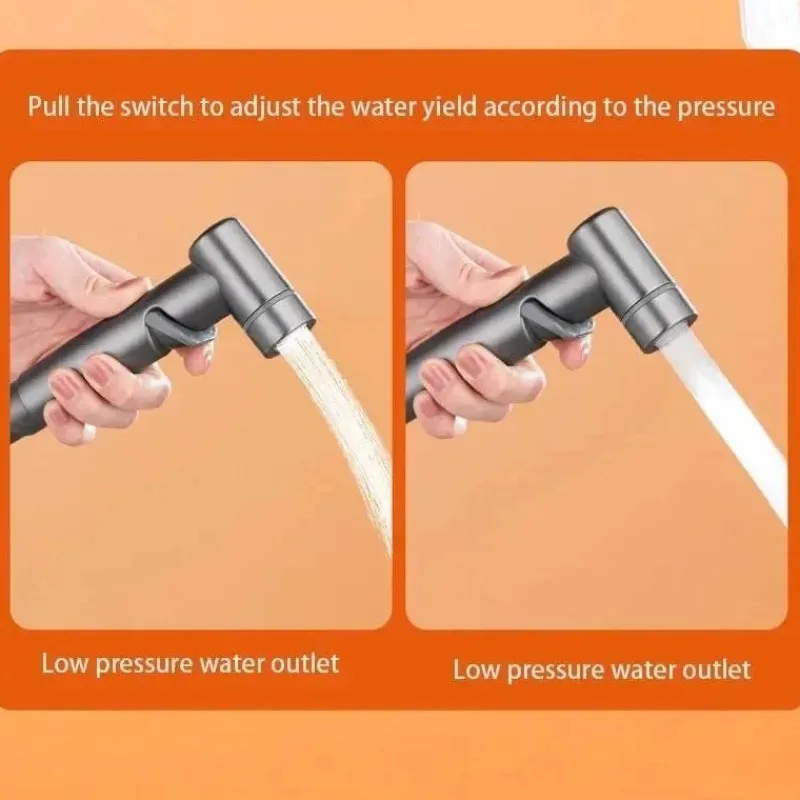 Pull the switch to adjust the water yield according to the pressure

Low pressure water outlet

Low pressure water outlet