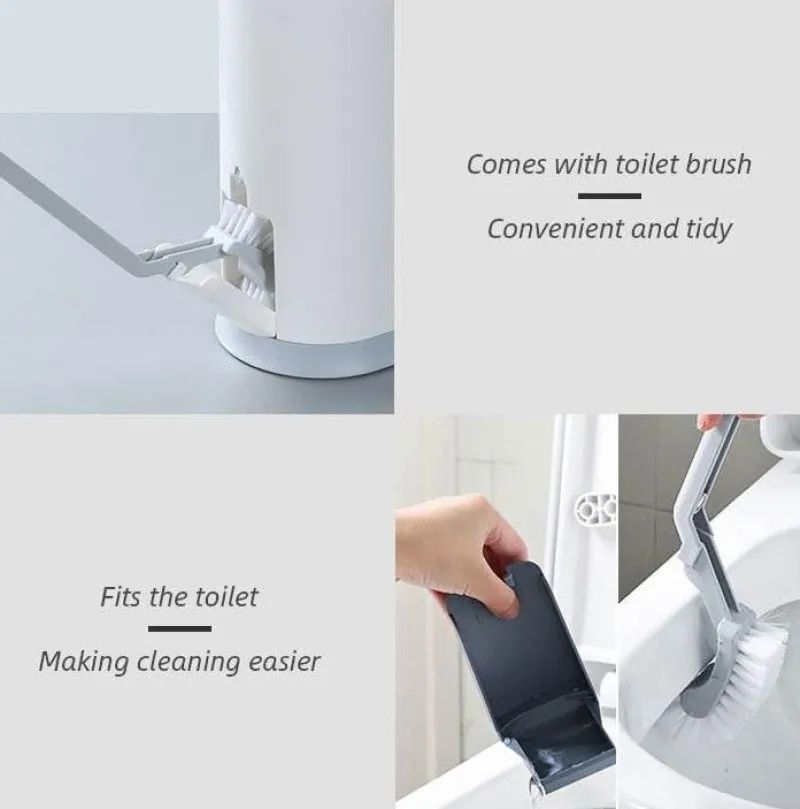 Comes with toilet brush

Convenient and tidy

Fits the toilet

Making cleaning easier