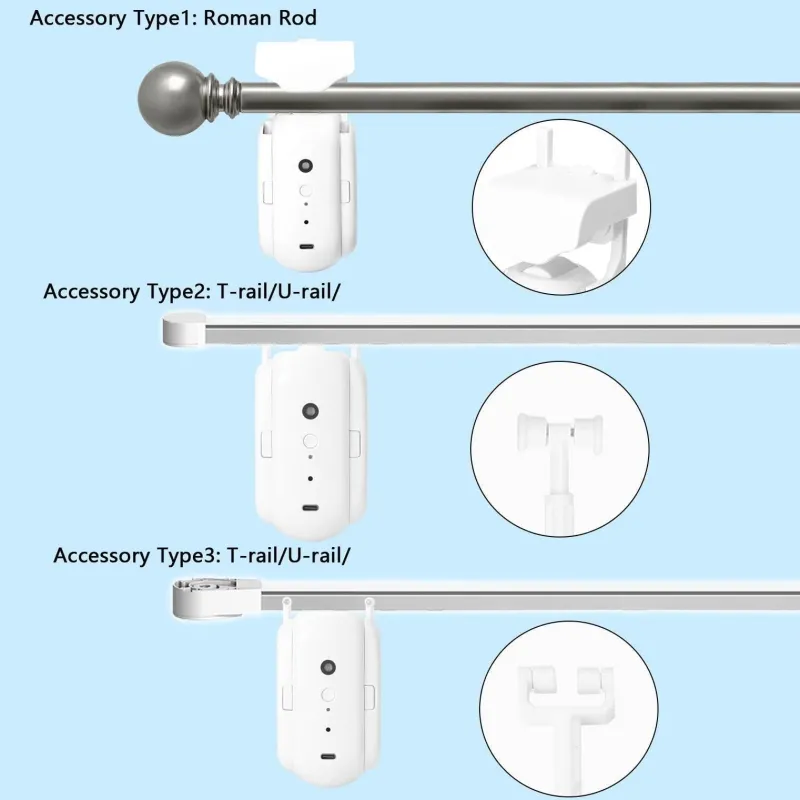 Accessory Type1: Roman Rod

Accessory Type2: T-rail/U-rail/

Accessory Type3: T-rail/U-rail/