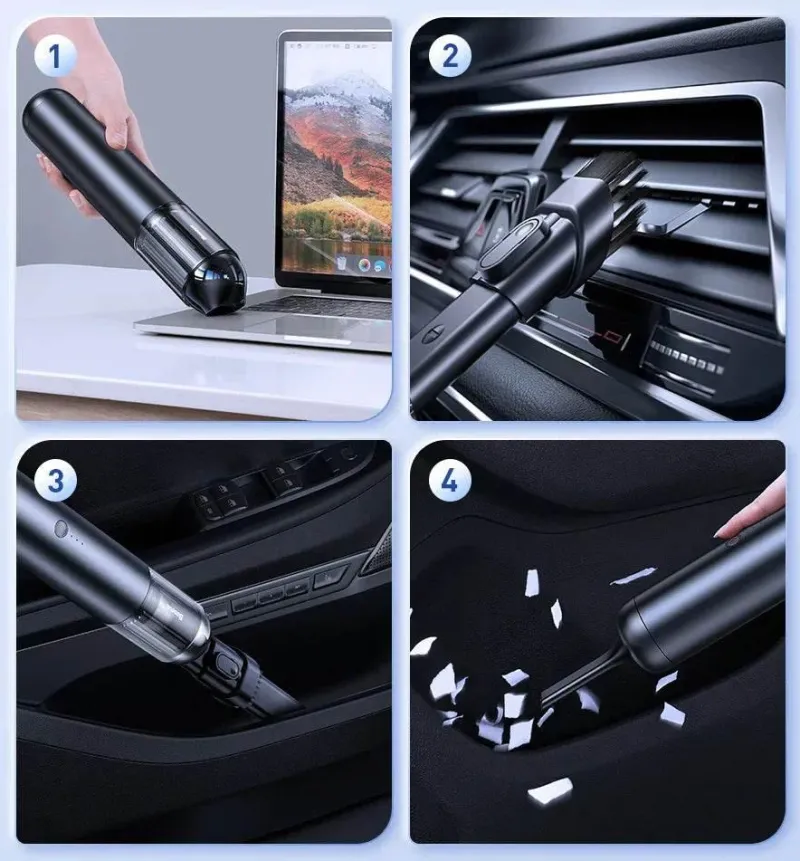 1
2
3
4