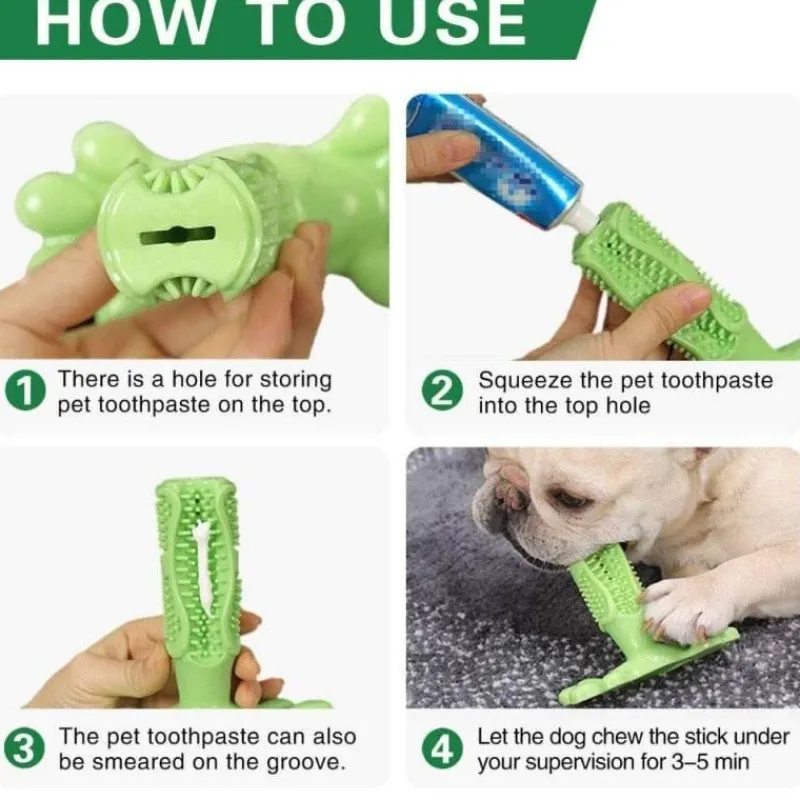 HOW TO USE

1 There is a hole for storing pet toothpaste on the top.

2 Squeeze the pet toothpaste into the top hole

3 The pet toothpaste can also be smeared on the groove.

4 Let the dog chew the stick under your supervision for 3–5 min