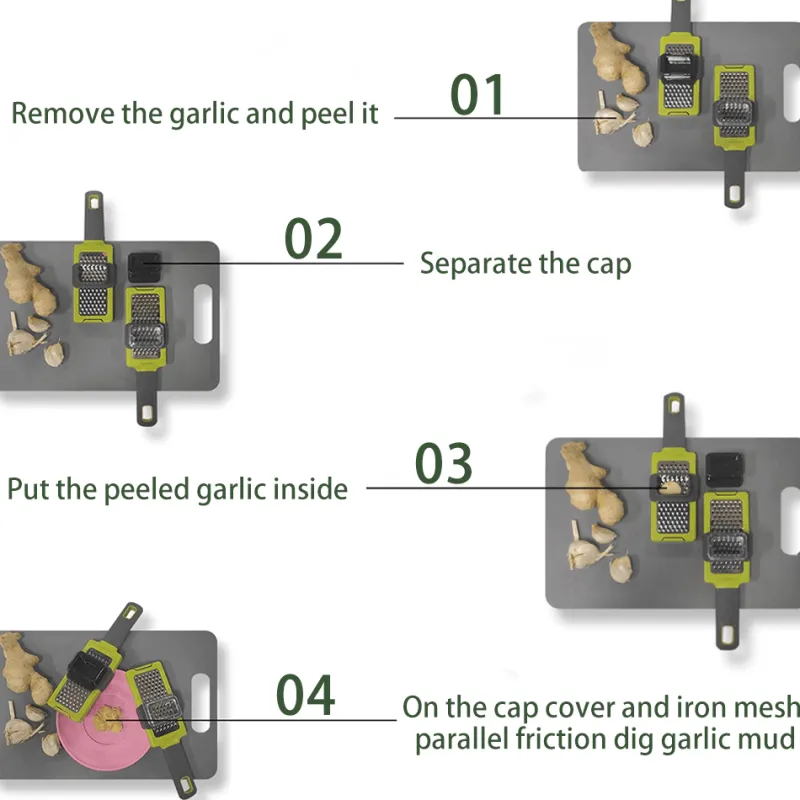 01
Remove the garlic and peel it

02
Separate the cap

03
Put the peeled garlic inside

04
On the cap cover and iron mesh parallel friction dig garlic mud