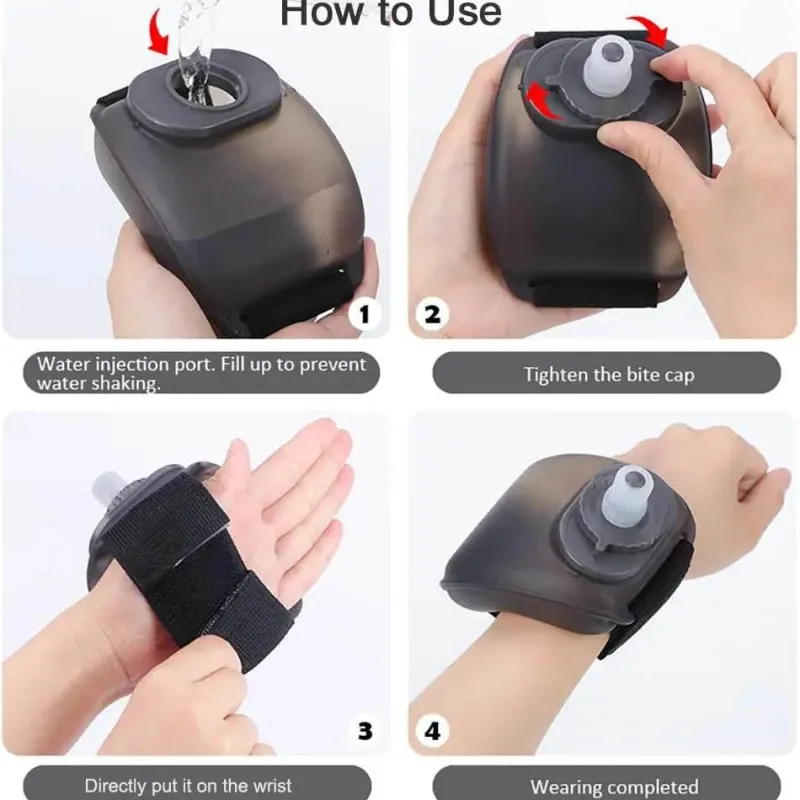 How to Use

1

Water injection port. Fill up to prevent water shaking.

2

Tighten the bite cap

3

Directly put it on the wrist

4

Wearing completed