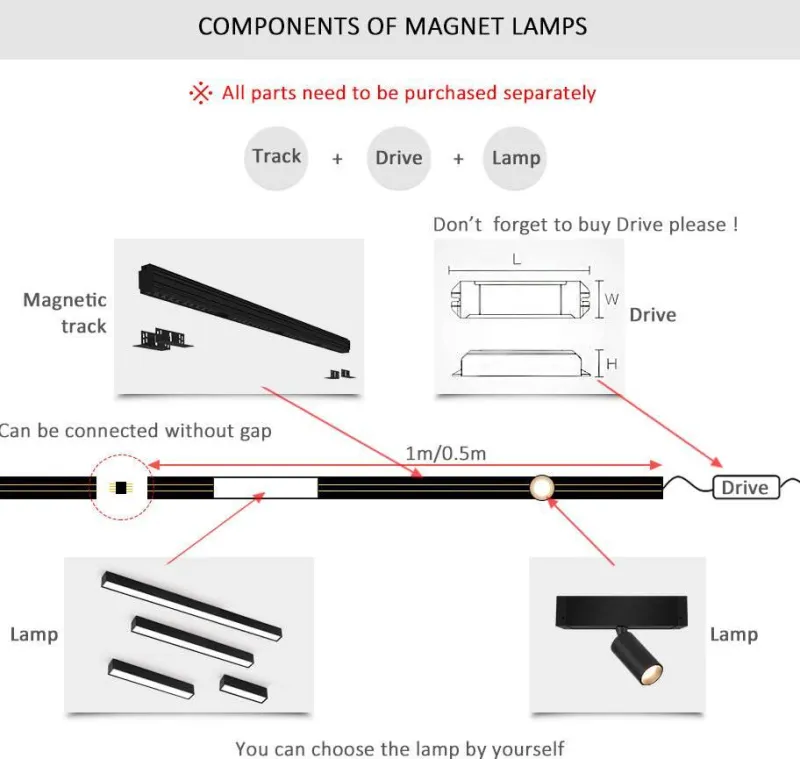 COMPONENTS OF MAGNET LAMPS

※ All parts need to be purchased separately

Track + Drive + Lamp

Don't forget to buy Drive please !

Magnetic track

L

W

H

Drive

Can be connected without gap

1m/0.5m

Drive

Lamp

Lamp

You can choose the lamp by yourself