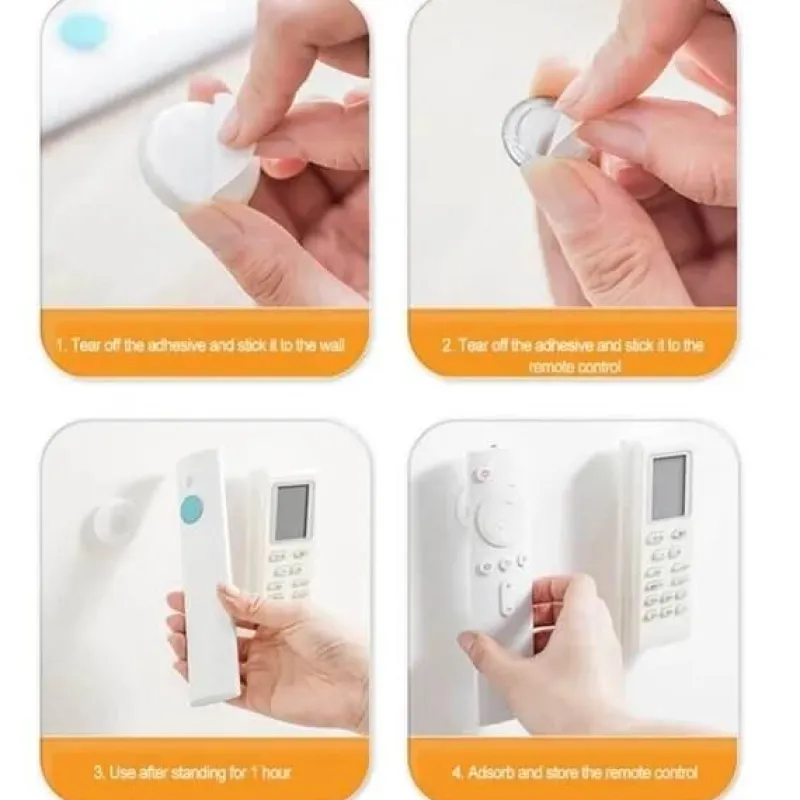 1. Tear off the adhesive and stick it to the wall

2. Tear off the adhesive and stick it to the remote control

3. Use after standing for 1 hour

4. Adsorb and store the remote control