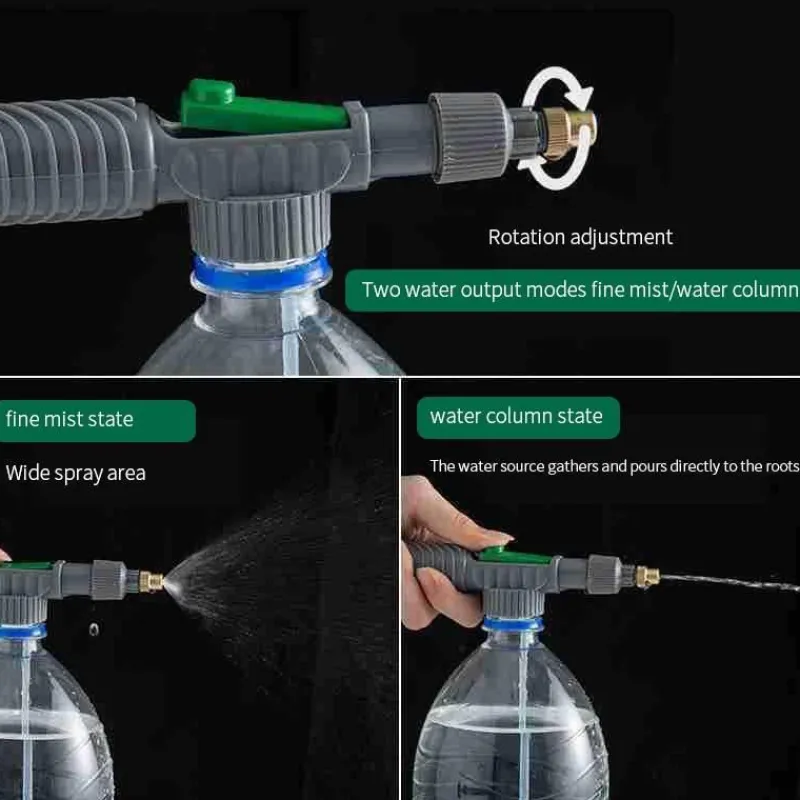 Rotation adjustment

Two water output modes fine mist/water column

fine mist state

Wide spray area

water column state

The water source gathers and pours directly to the roots