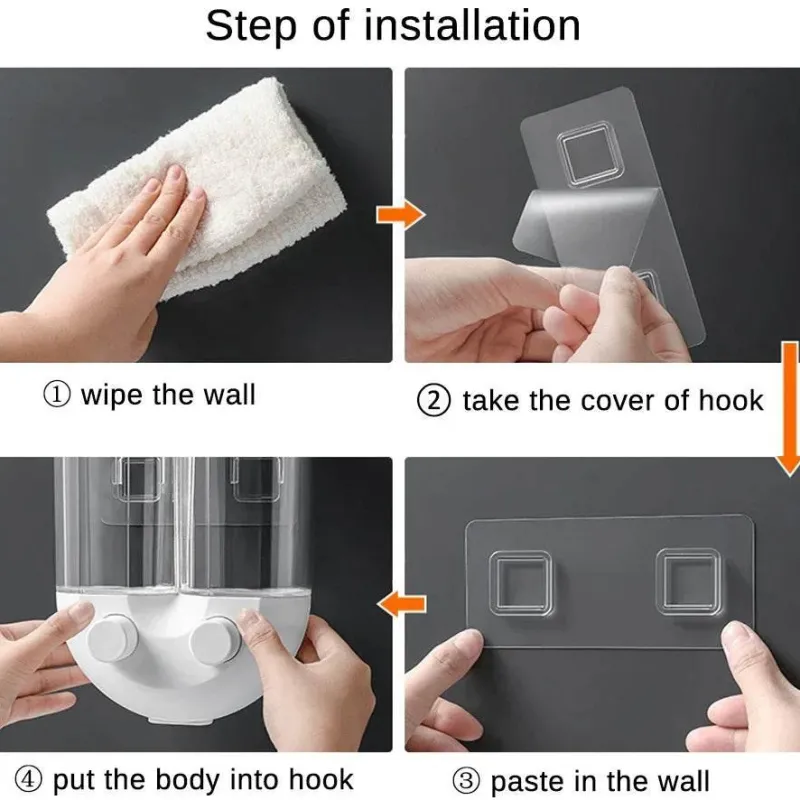 Step of installation

① wipe the wall

② take the cover of hook

④ put the body into hook

③ paste in the wall