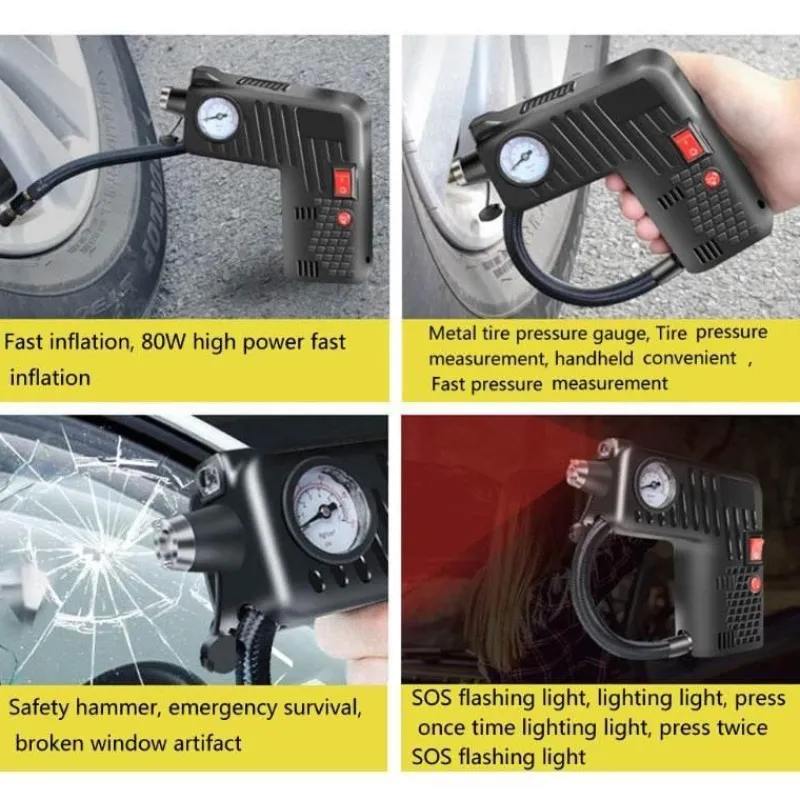 Fast inflation, 80W high power fast inflation

Metal tire pressure gauge, Tire pressure measurement, handheld convenient , Fast pressure measurement

Safety hammer, emergency survival, broken window artifact

SOS flashing light, lighting light, press once time lighting light, press twice SOS flashing light