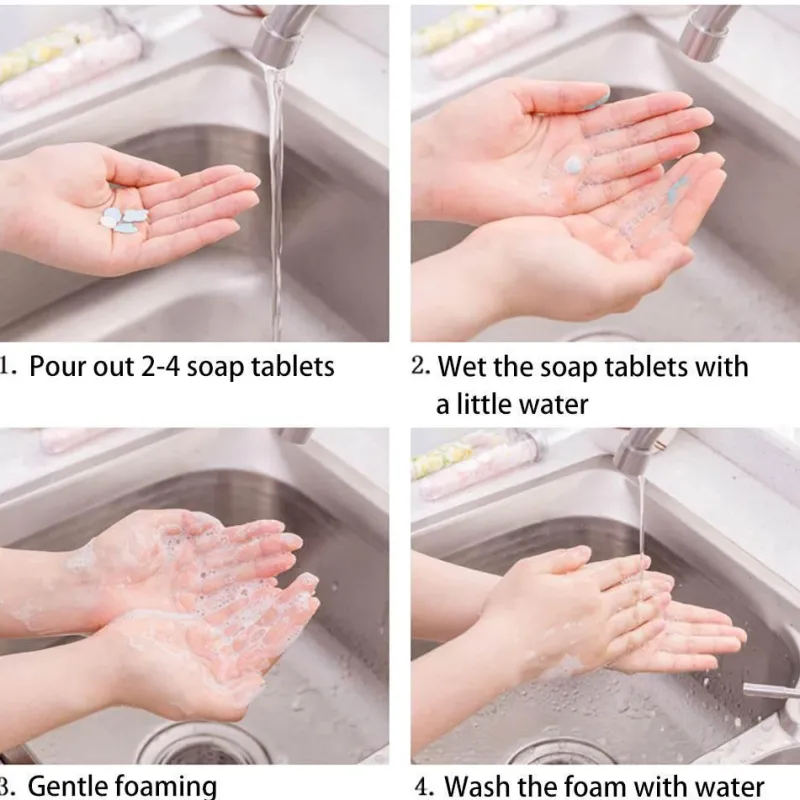 1. Pour out 2-4 soap tablets

2. Wet the soap tablets with a little water

3. Gentle foaming

4. Wash the foam with water