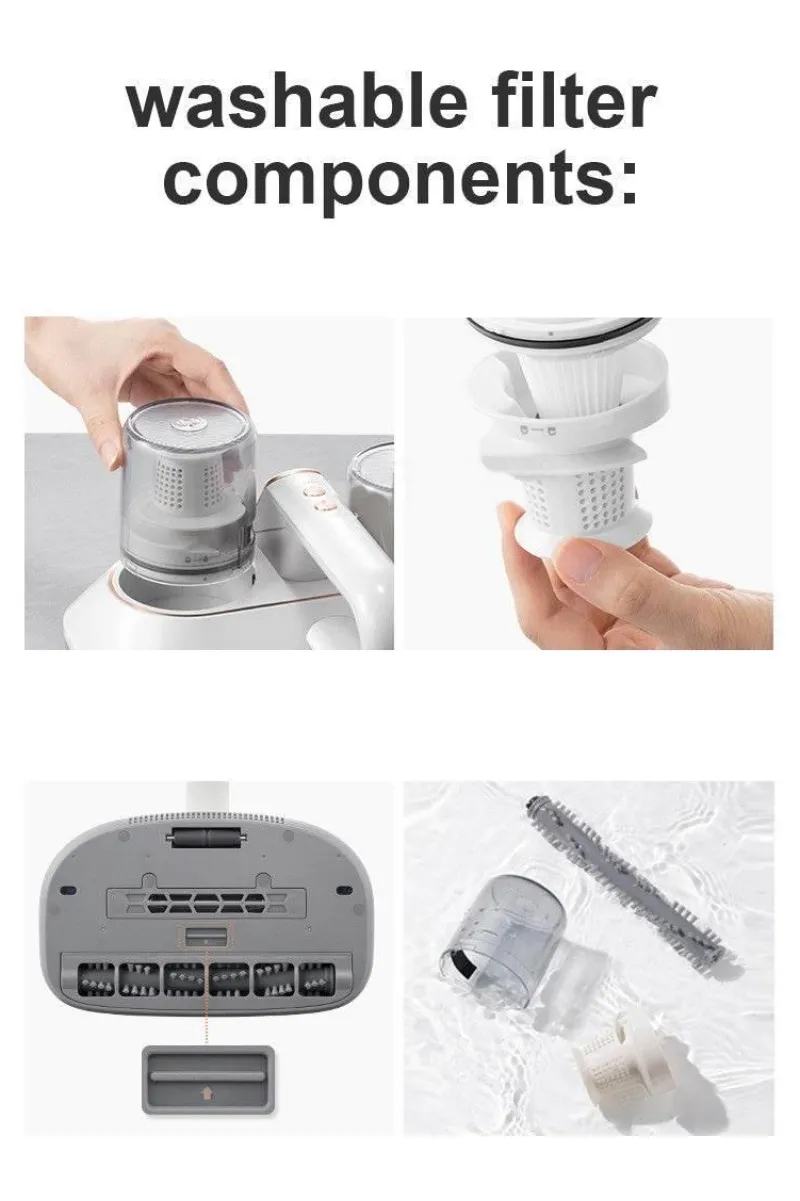 washable filter components: