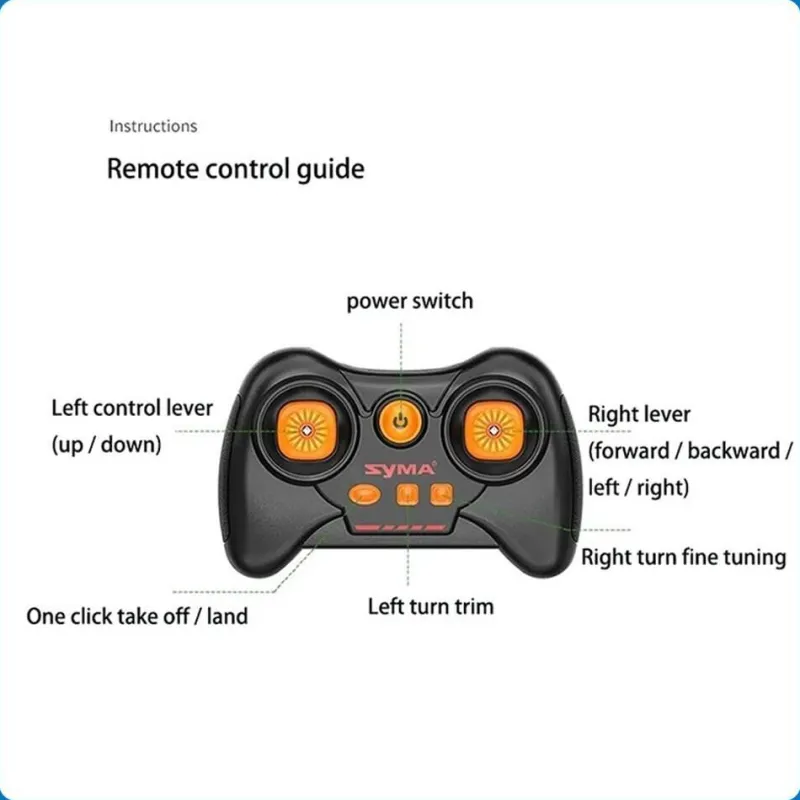 Instructions

Remote control guide

power switch

Left control lever (up / down)

SYMA

Right lever (forward / backward / left / right)

Right turn fine tuning

One click take off / land

Left turn trim