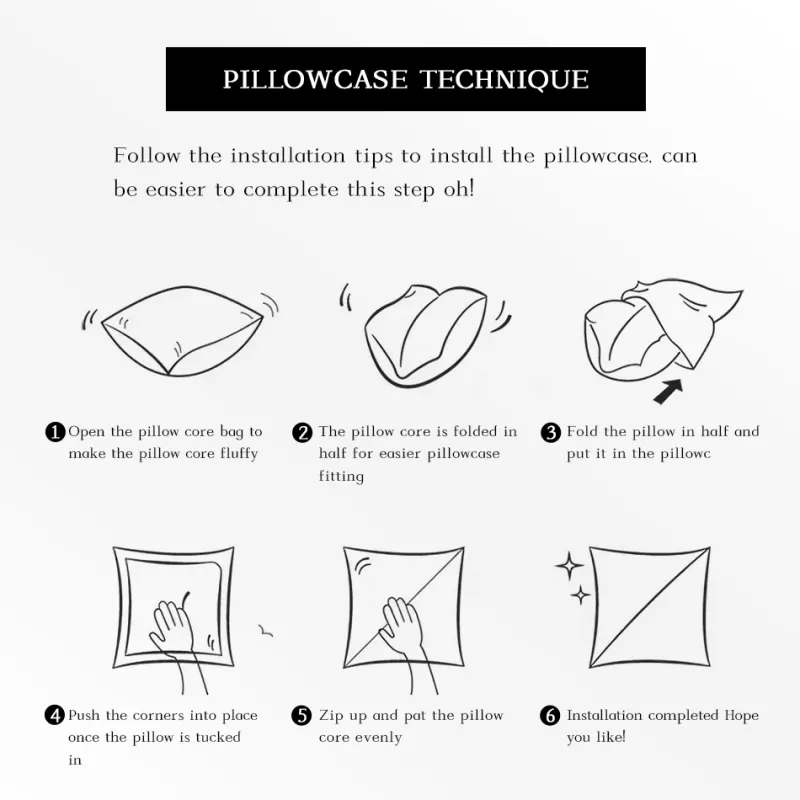 PILLOWCASE TECHNIQUE

Follow the installation tips to install the pillowcase, can be easier to complete this step oh!

1 Open the pillow core bag to make the pillow core fluffy

2 The pillow core is folded in half for easier pillowcase fitting

3 Fold the pillow in half and put it in the pillowc

4 Push the corners into place once the pillow is tucked in

5 Zip up and pat the pillow core evenly

6 Installation completed Hope you like!