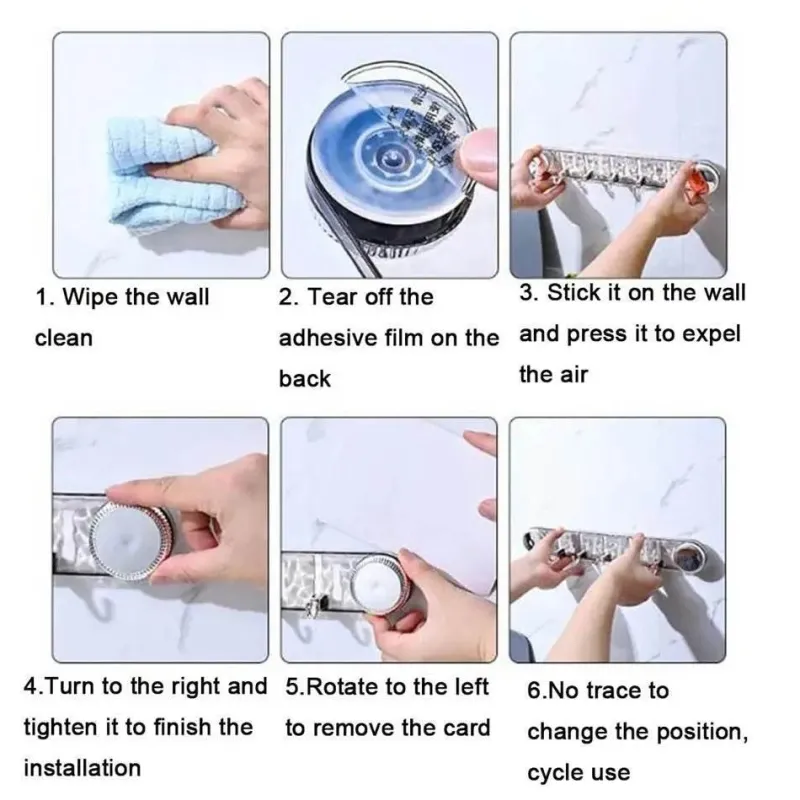 1. Wipe the wall clean

2. Tear off the adhesive film on the back

3. Stick it on the wall and press it to expel the air

4.Turn to the right and tighten it to finish the installation

5.Rotate to the left to remove the card

6.No trace to change the position, cycle use