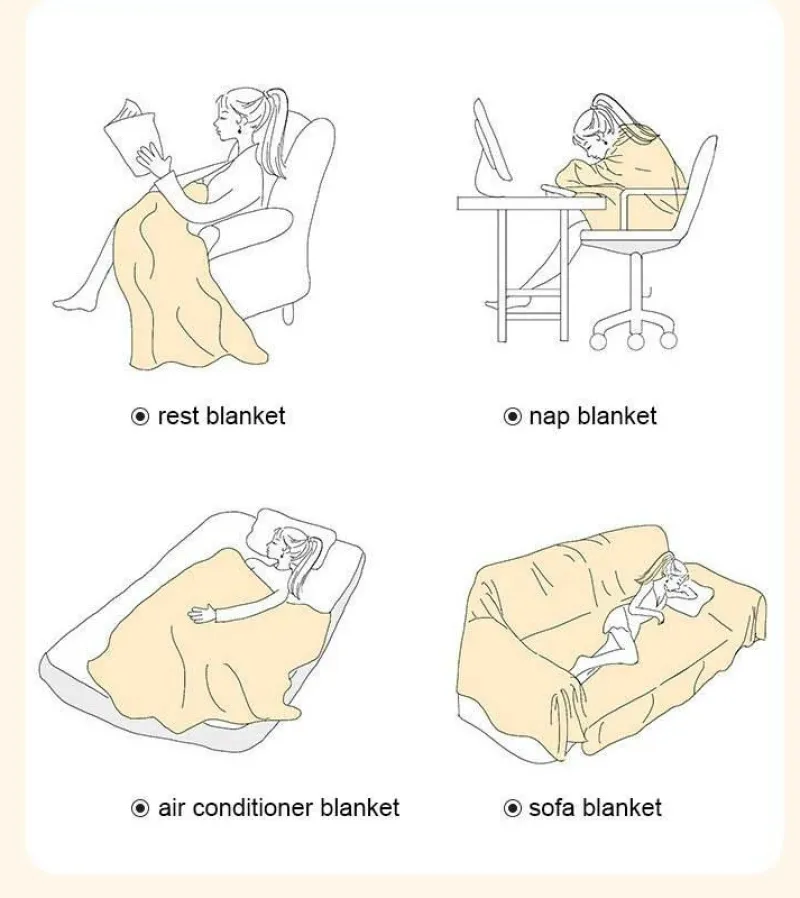 ◉ rest blanket

◉ nap blanket

◉ air conditioner blanket

◉ sofa blanket