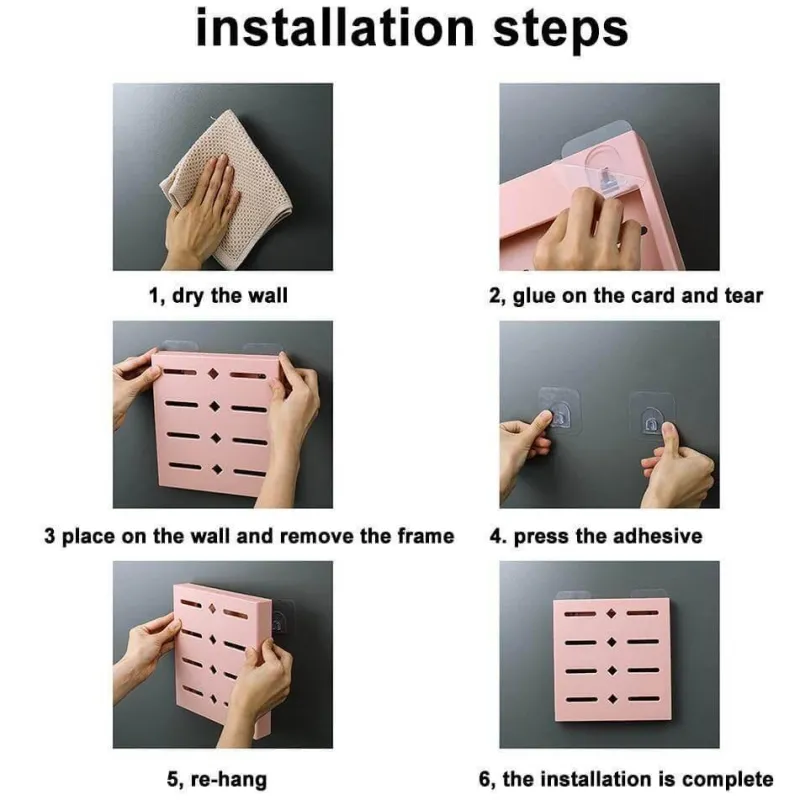 installation steps

1, dry the wall

2, glue on the card and tear

3 place on the wall and remove the frame

4. press the adhesive

5, re-hang

6, the installation is complete