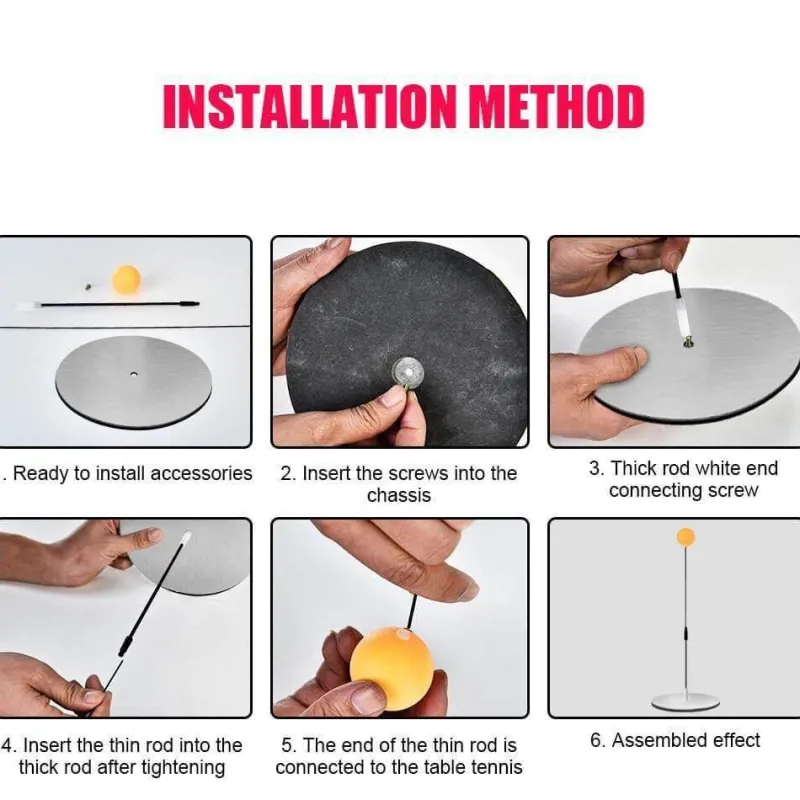 INSTALLATION METHOD

. Ready to install accessories

2. Insert the screws into the chassis

3. Thick rod white end connecting screw

4. Insert the thin rod into the thick rod after tightening

5. The end of the thin rod is connected to the table tennis

6. Assembled effect