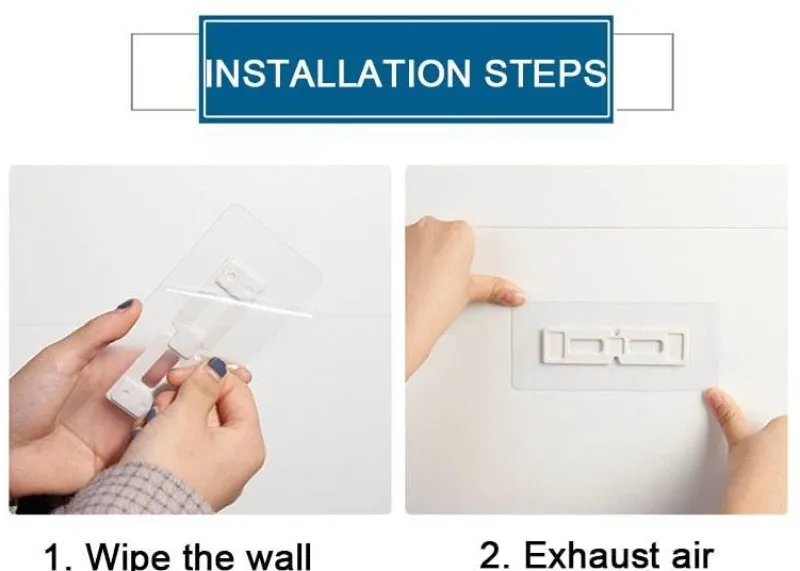 INSTALLATION STEPS

1. Wipe the wall

2. Exhaust air