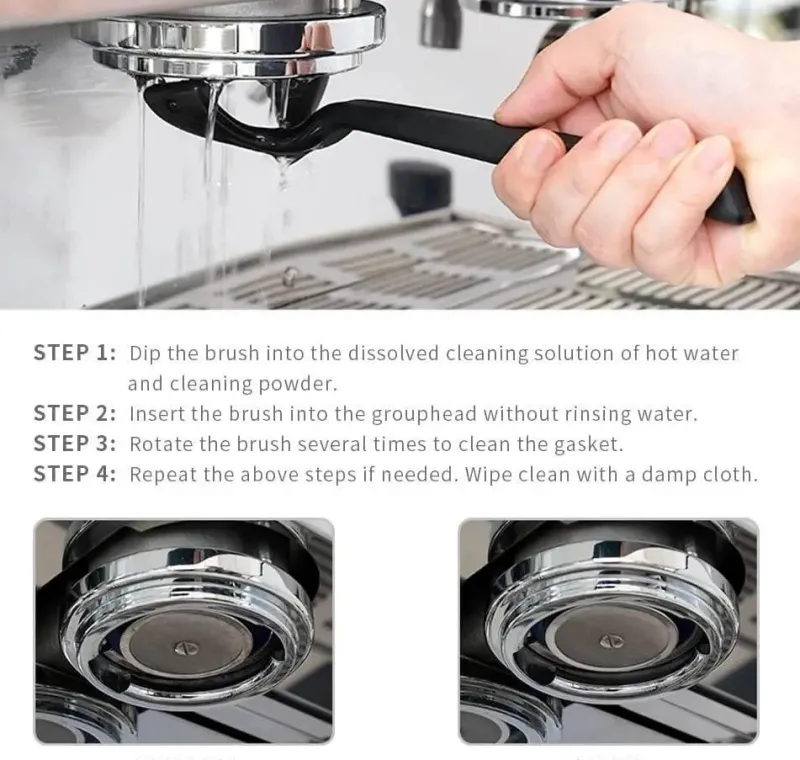 STEP 1: Dip the brush into the dissolved cleaning solution of hot water and cleaning powder.
STEP 2: Insert the brush into the grouphead without rinsing water.
STEP 3: Rotate the brush several times to clean the gasket.
STEP 4: Repeat the above steps if needed. Wipe clean with a damp cloth.