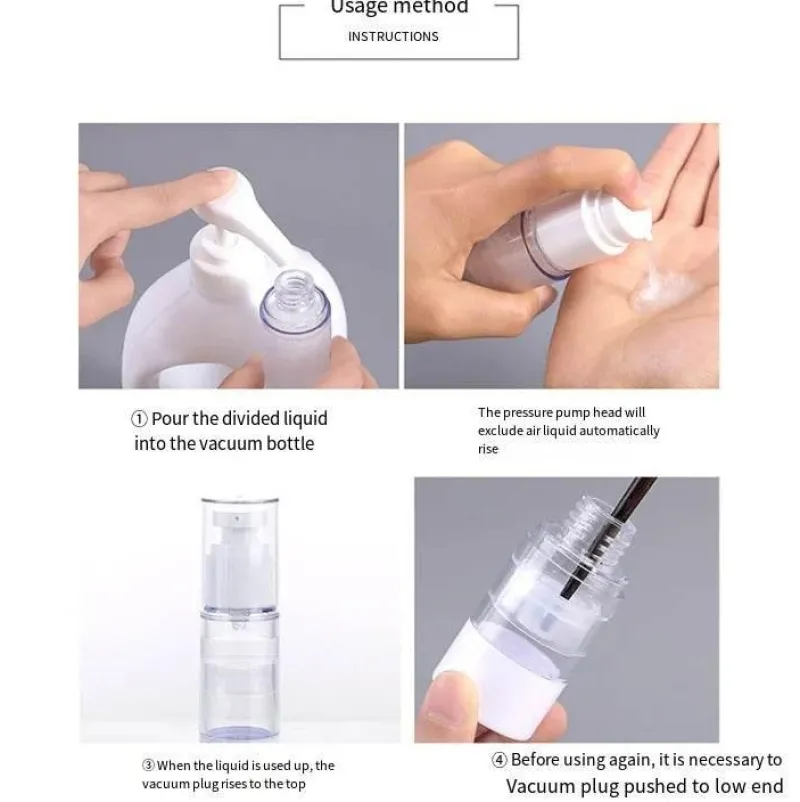 Usage method
INSTRUCTIONS

① Pour the divided liquid into the vacuum bottle

The pressure pump head will exclude air liquid automatically rise

③ When the liquid is used up, the vacuum plug rises to the top

④ Before using again, it is necessary to Vacuum plug pushed to low end